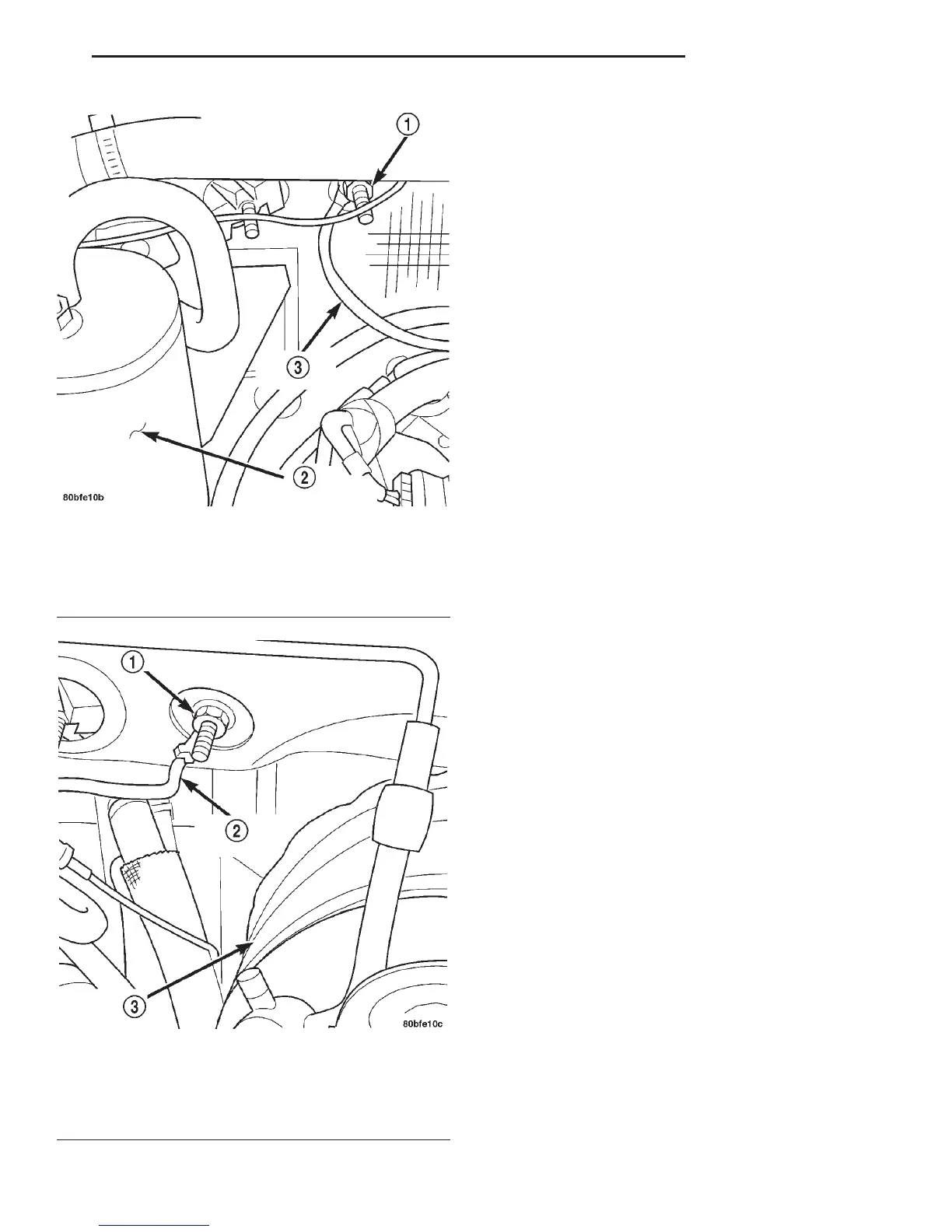 1

3

2

80bfe10b

1

2

3

80bfe10c