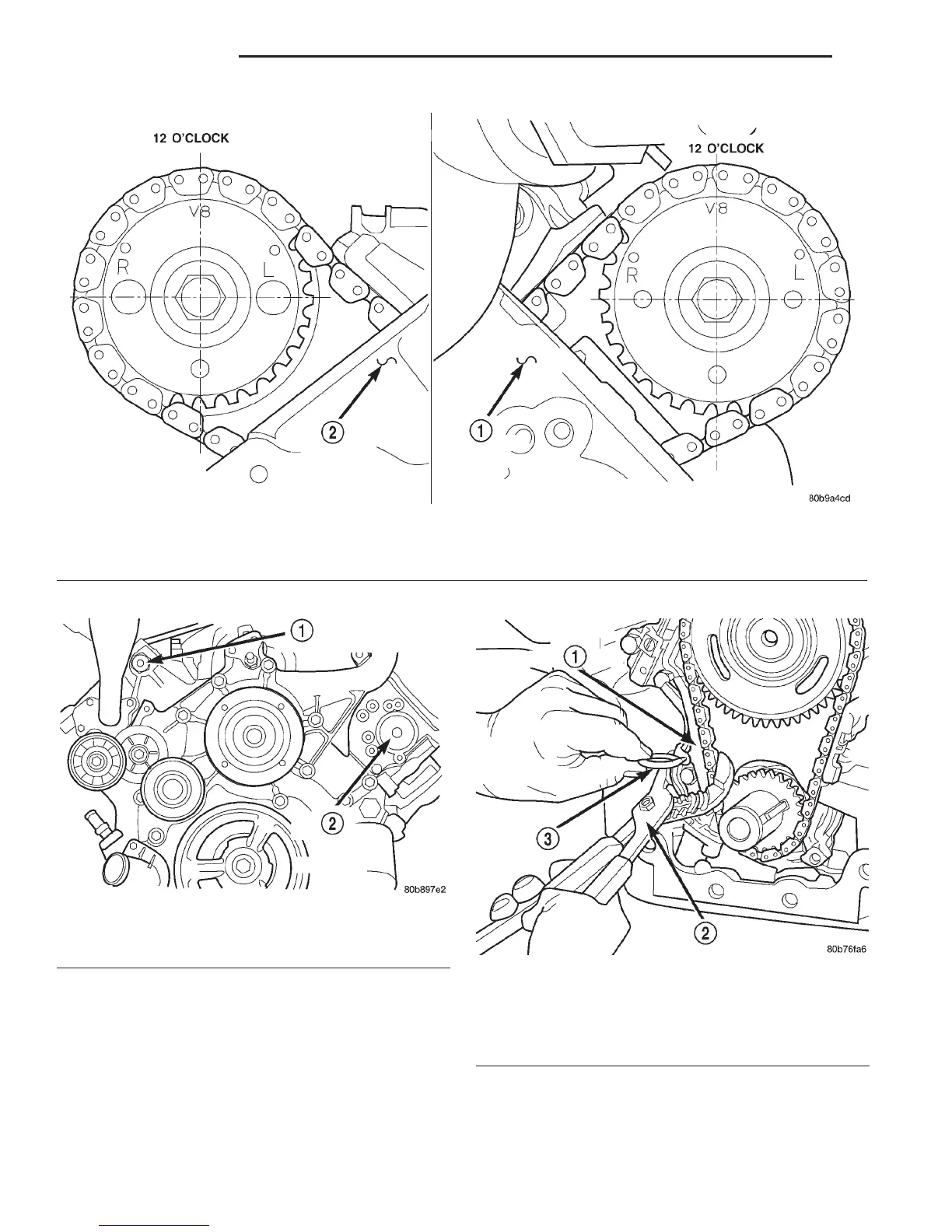 12 O'CLOCK

V8

R

L

2

12 O'CLOCK

V8

R

L

1

80b9a4cd

1

2

80b897e2

1

3

2

80b76fa6