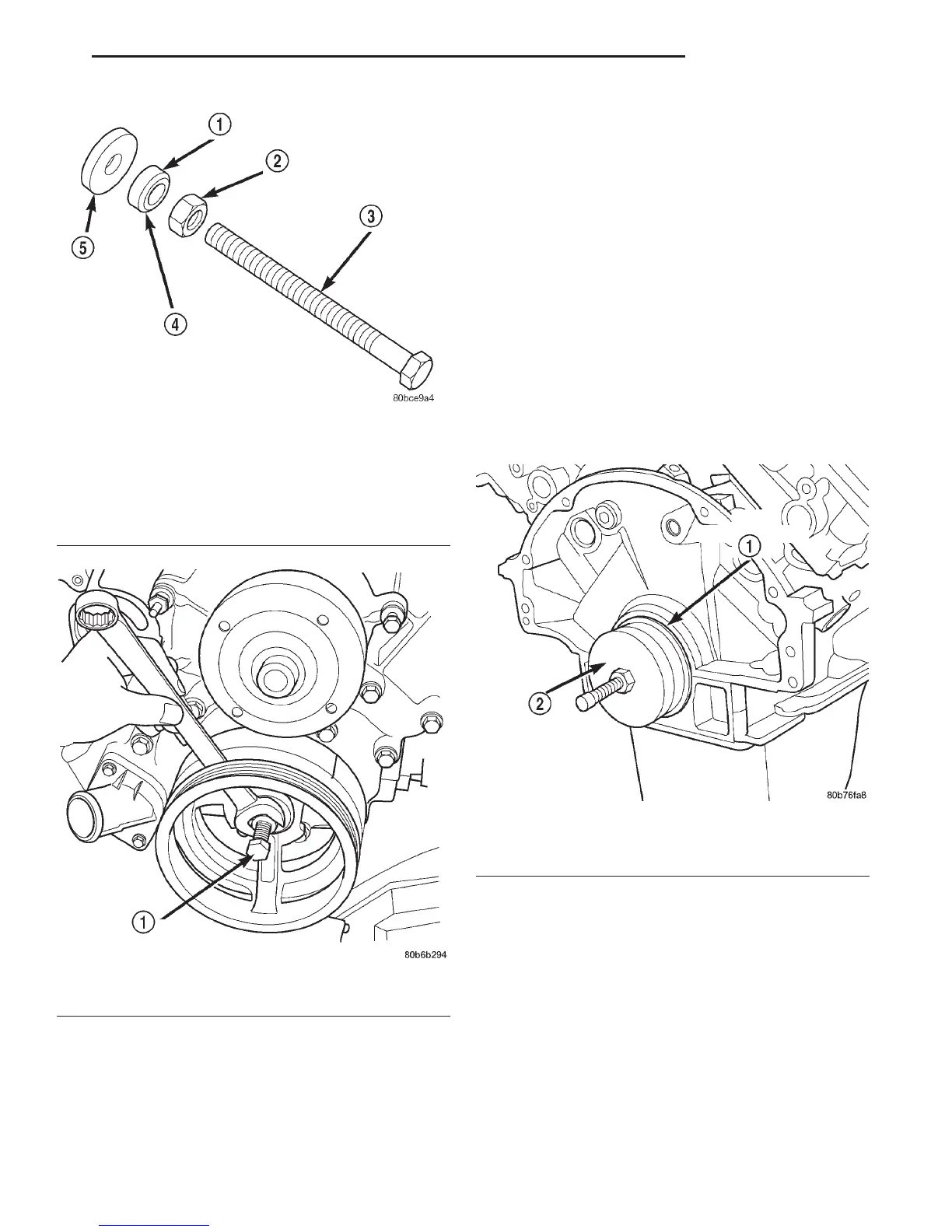 1
2
3
5
4
80bce9a4

1
80b6b294

1
2
80b76fa8