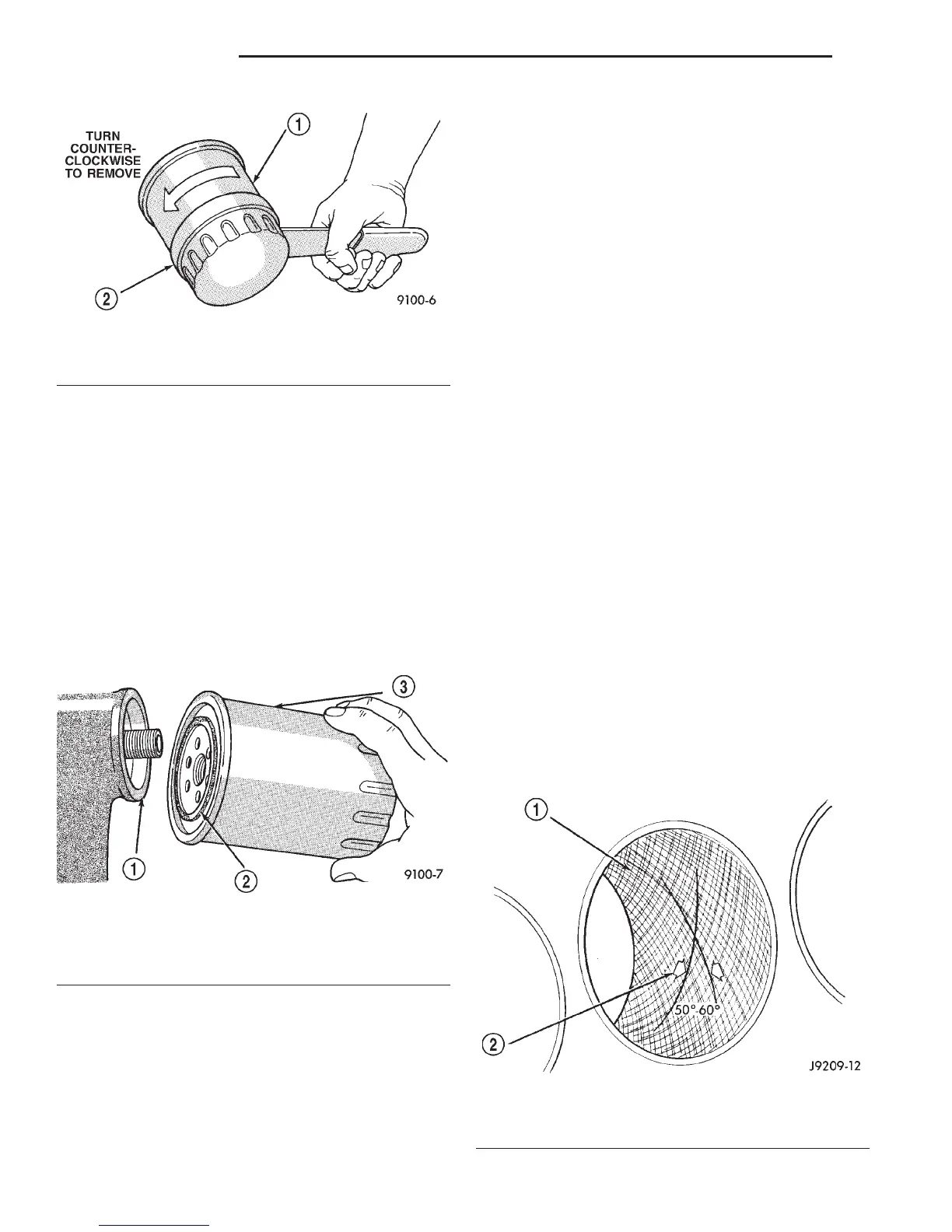 TURN COUNTER-CLOCKWISE TO REMOVE

1

2

9100-6

3

1

2

9100-7

1

2

50°-60°

J9209-12