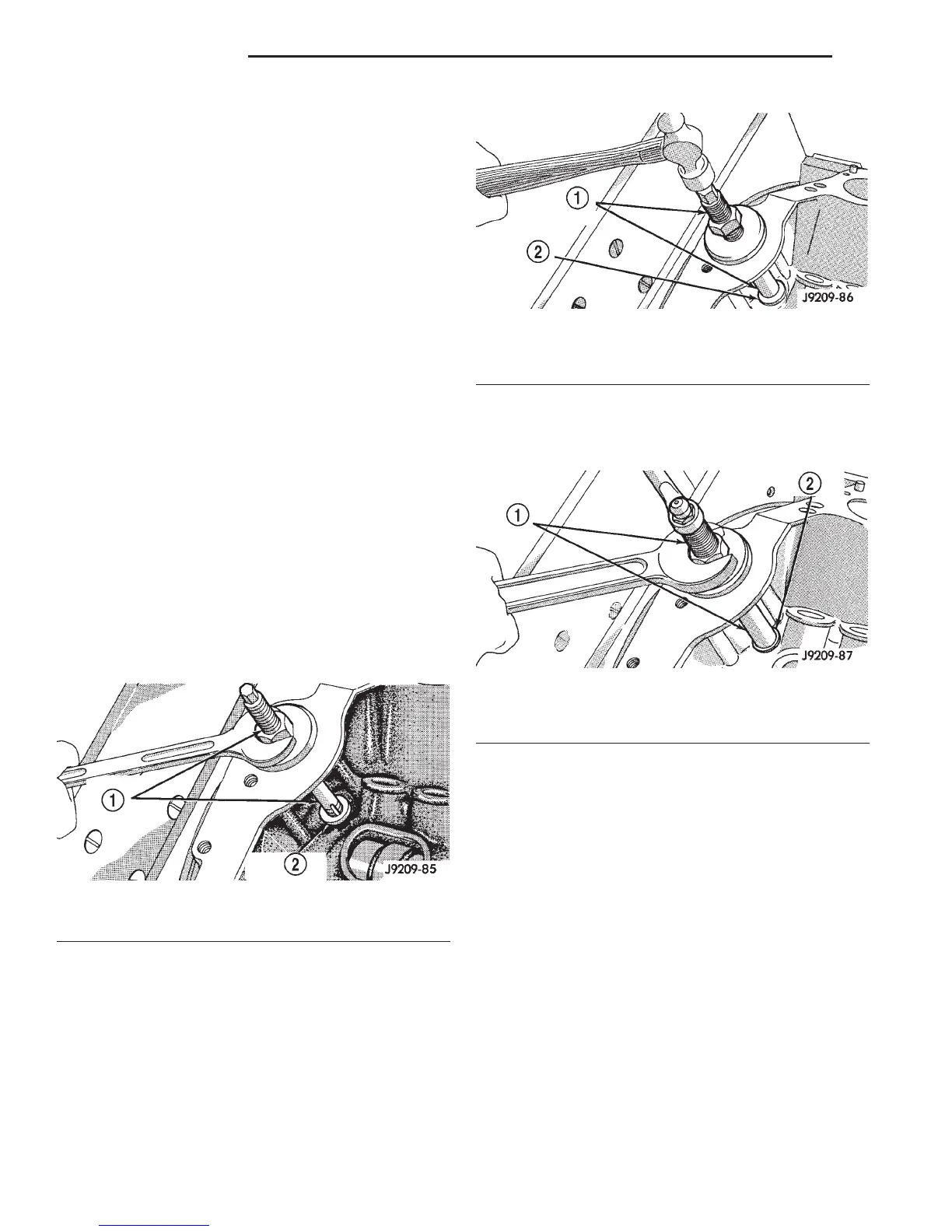 1

2

J9209-86

1

2

J9209-87

1

2

J9209-85