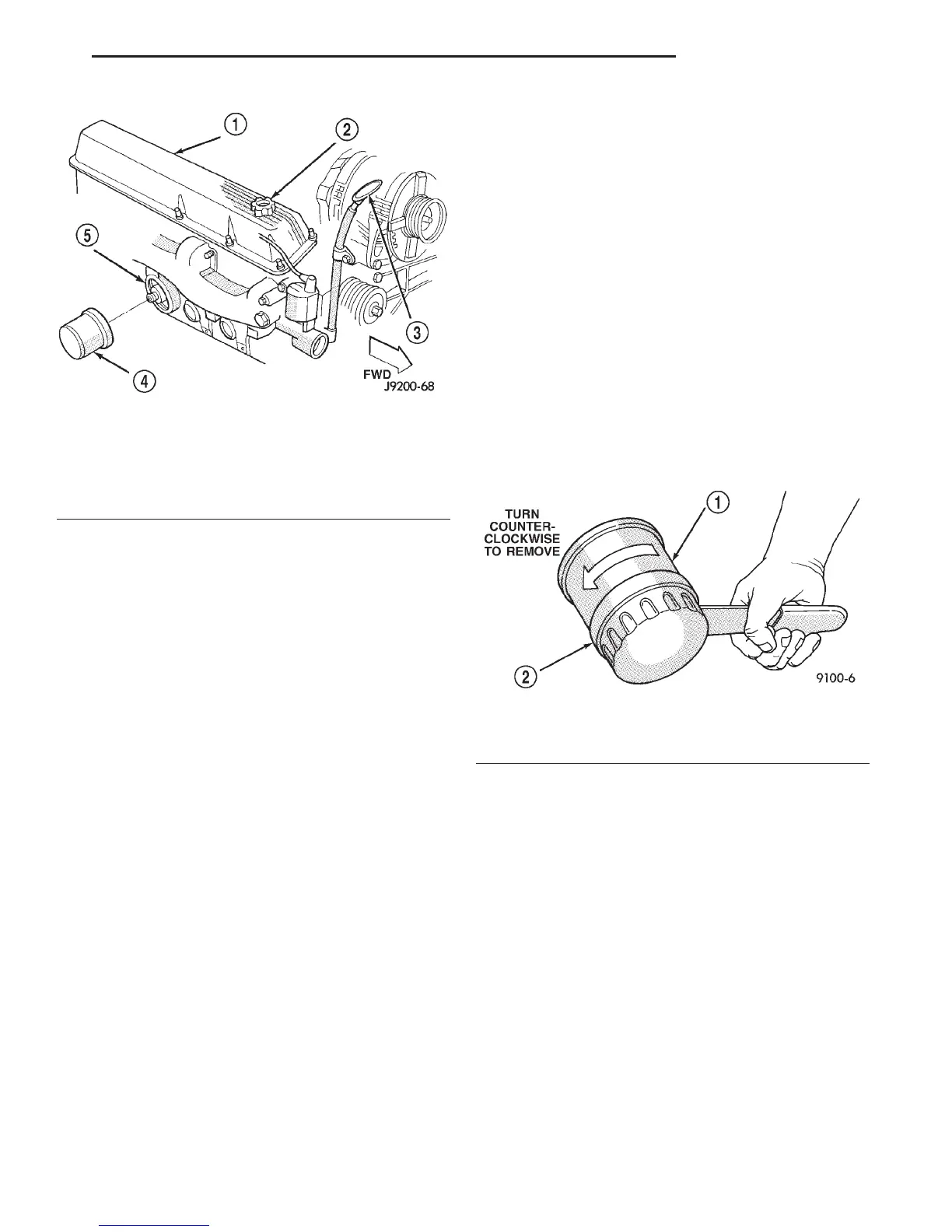 1
2
5
3
4
FWD
J9200-68

TURN COUNTER-CLOCKWISE TO REMOVE
1
2
9100-6