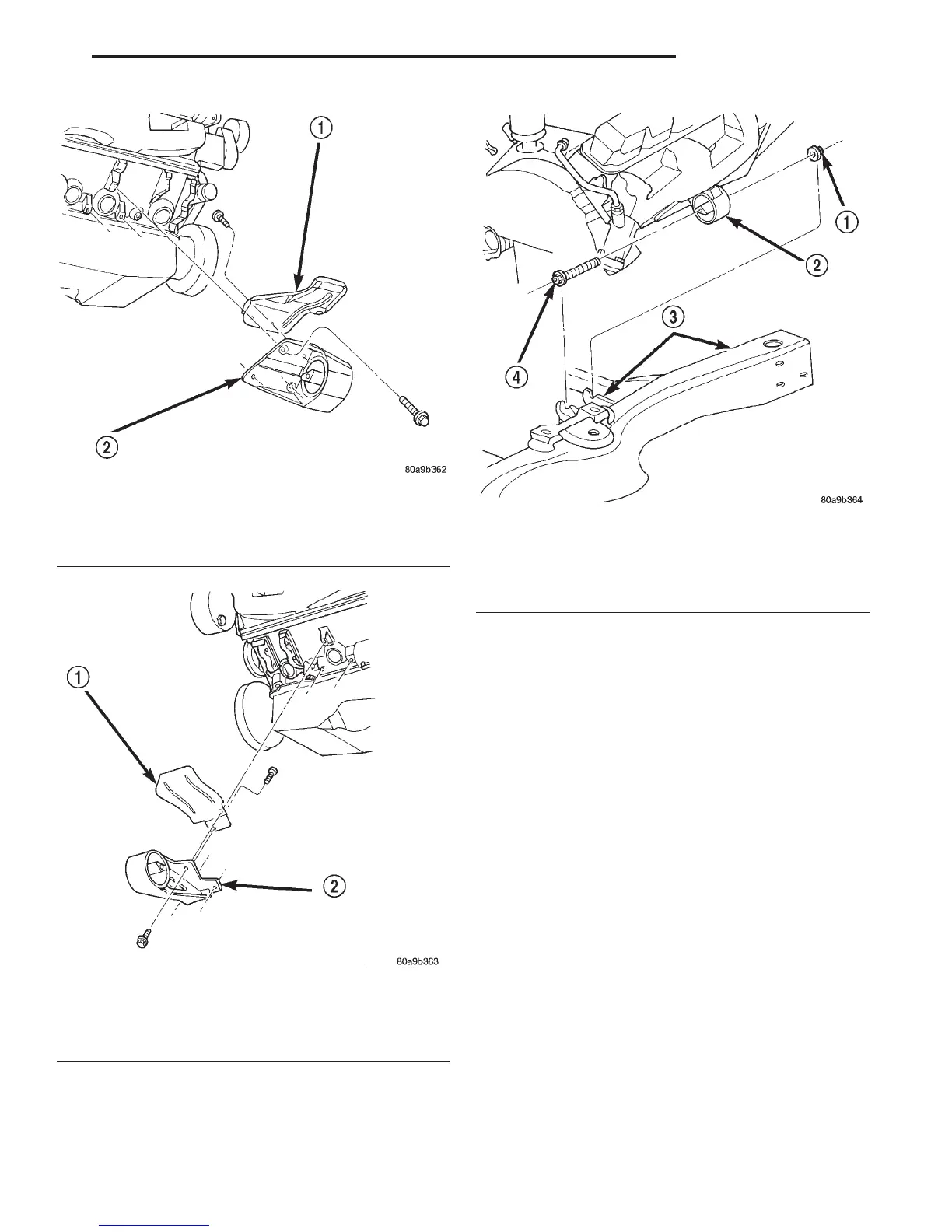 1

2

80a9b362

1

2

80a9b363

1

2

3

4

80a9b364