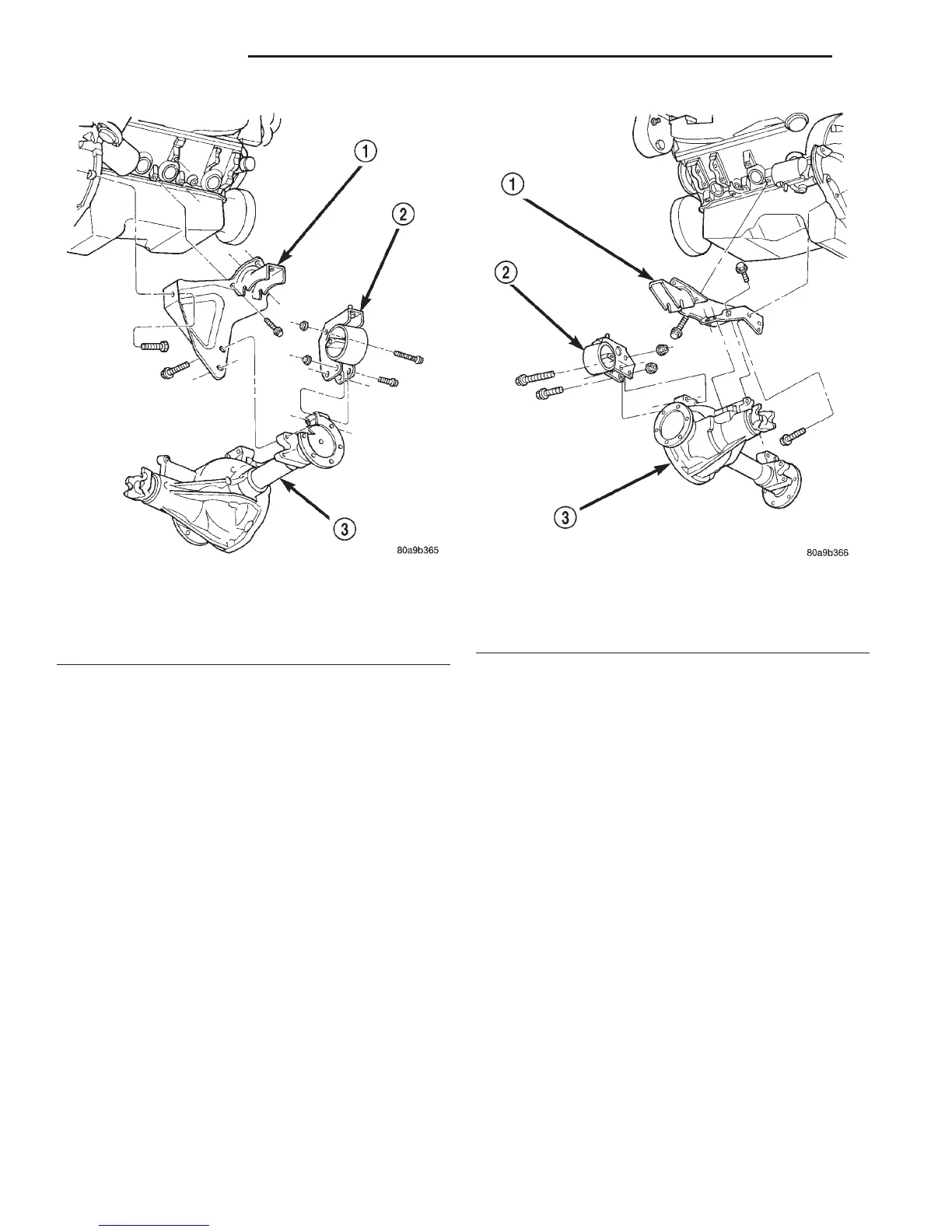 1

2

3

80a9b365

1

2

3

80a9b366