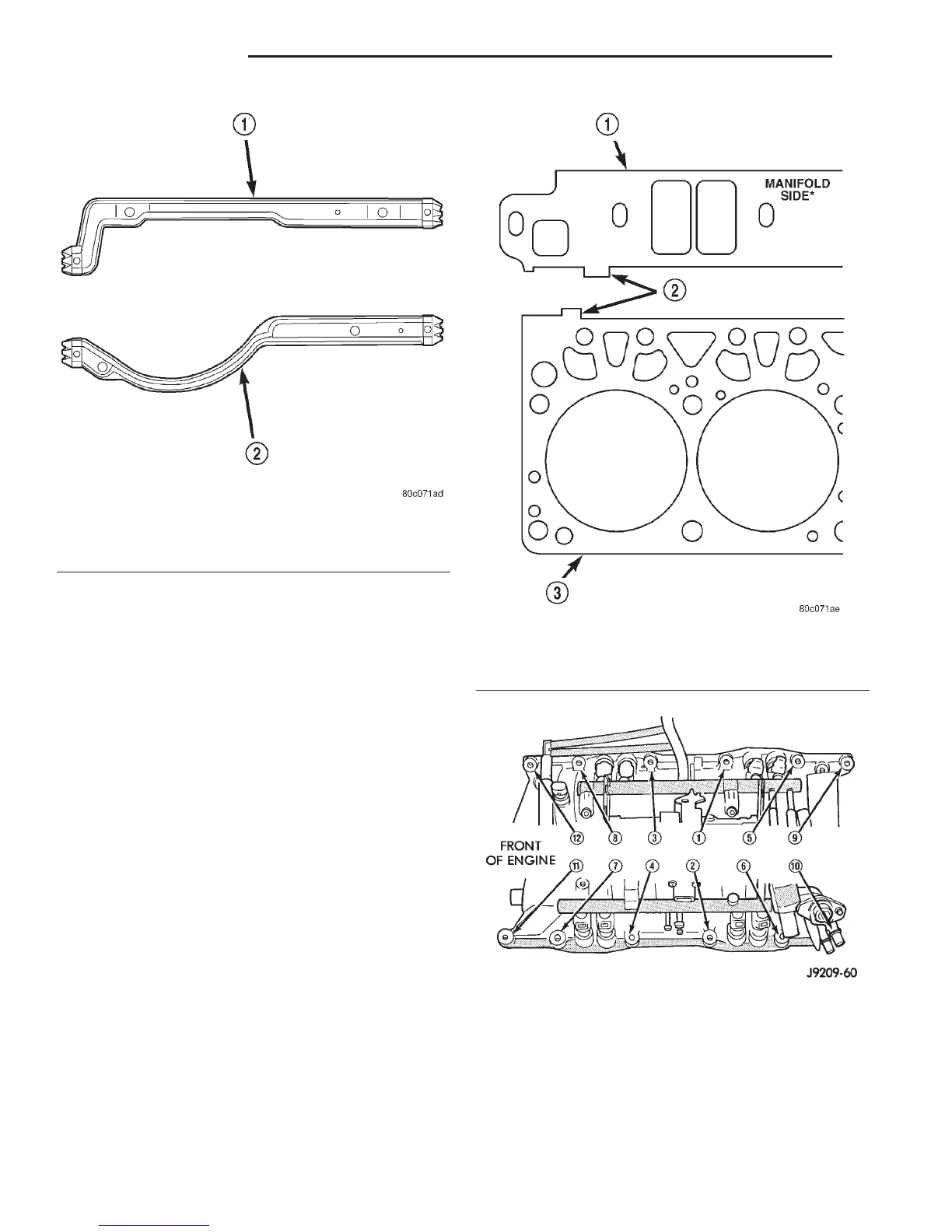 1

2

80c071ad

1

MANIFOLD SIDE*

2

3

80c071ae

FRONT OF ENGINE

12 8 3 1 5 9

11 7 4 2 6 10

J9209-60