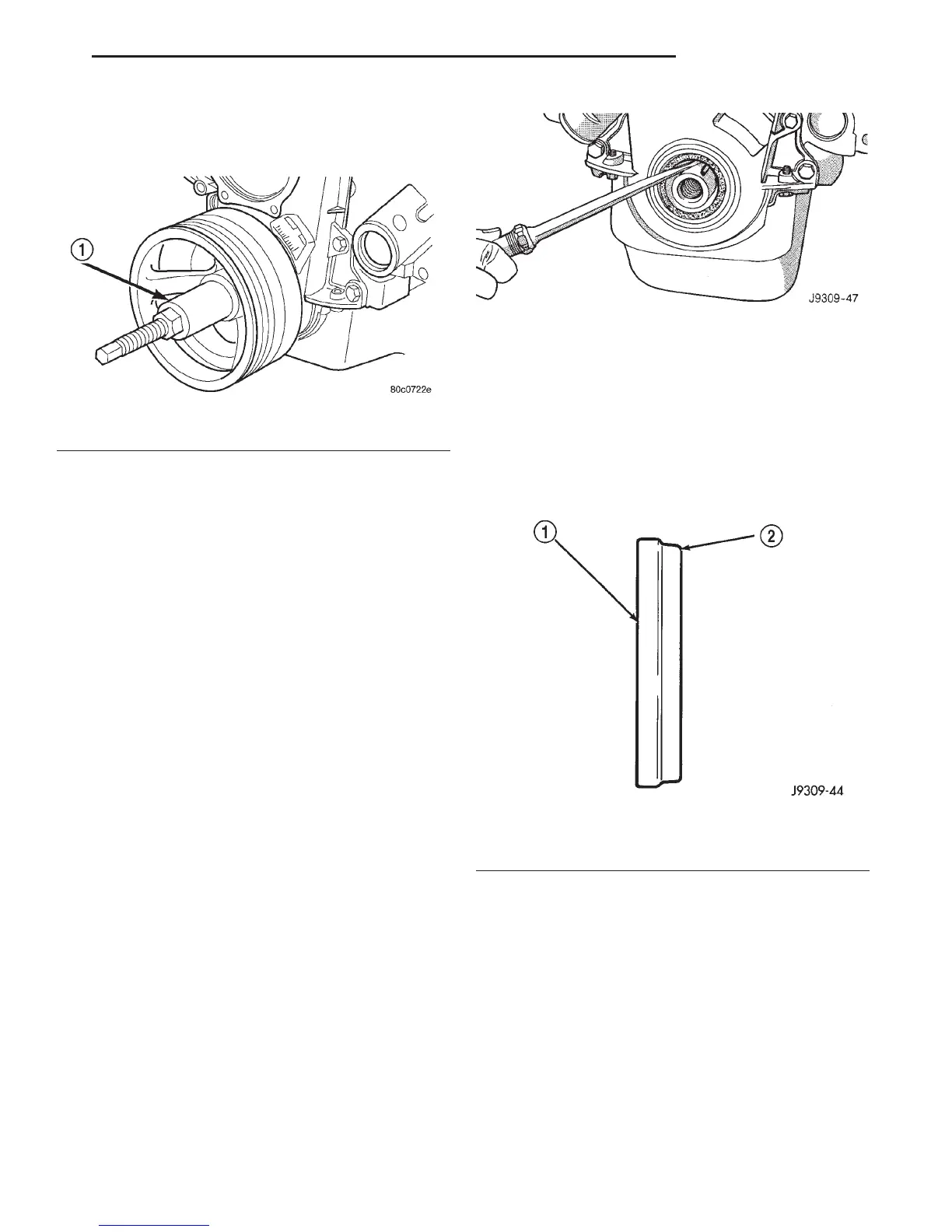 1

80c0722e

J9309-47

1

2

J9309-44