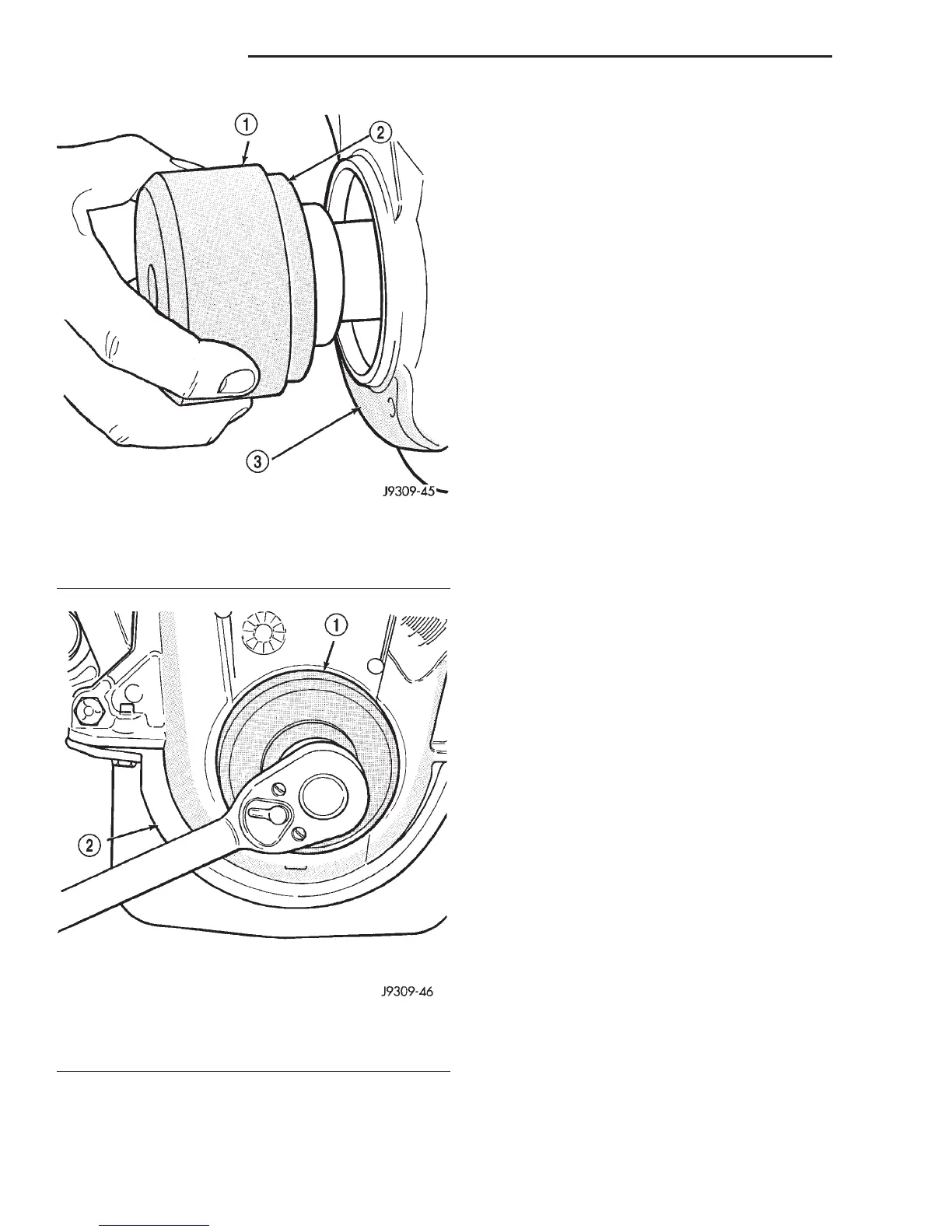 1
2
3
J9309-45

1
2
J9309-46