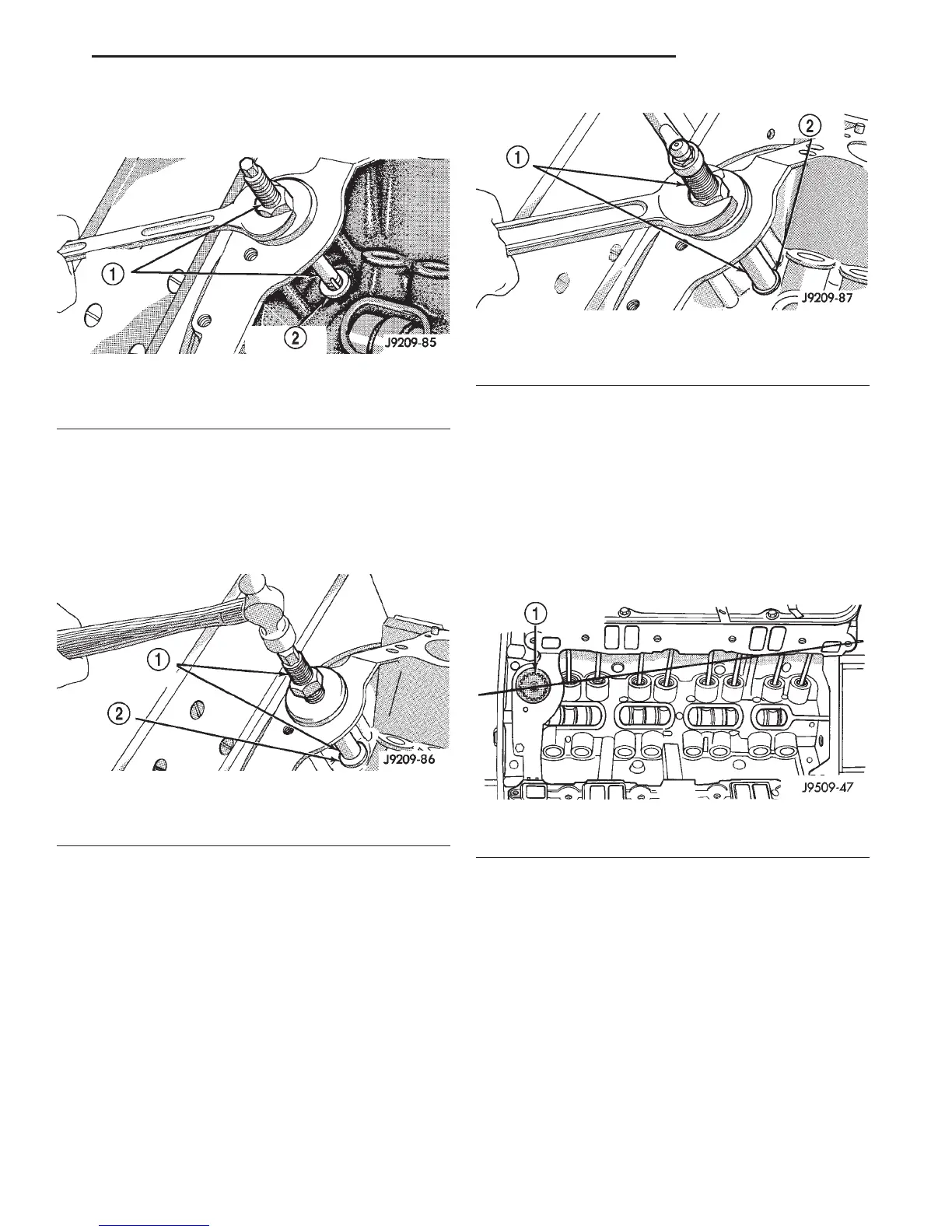 1

2

J9209-85

1

2

J9209-86

1

2

J9209-87

1

J9509-47