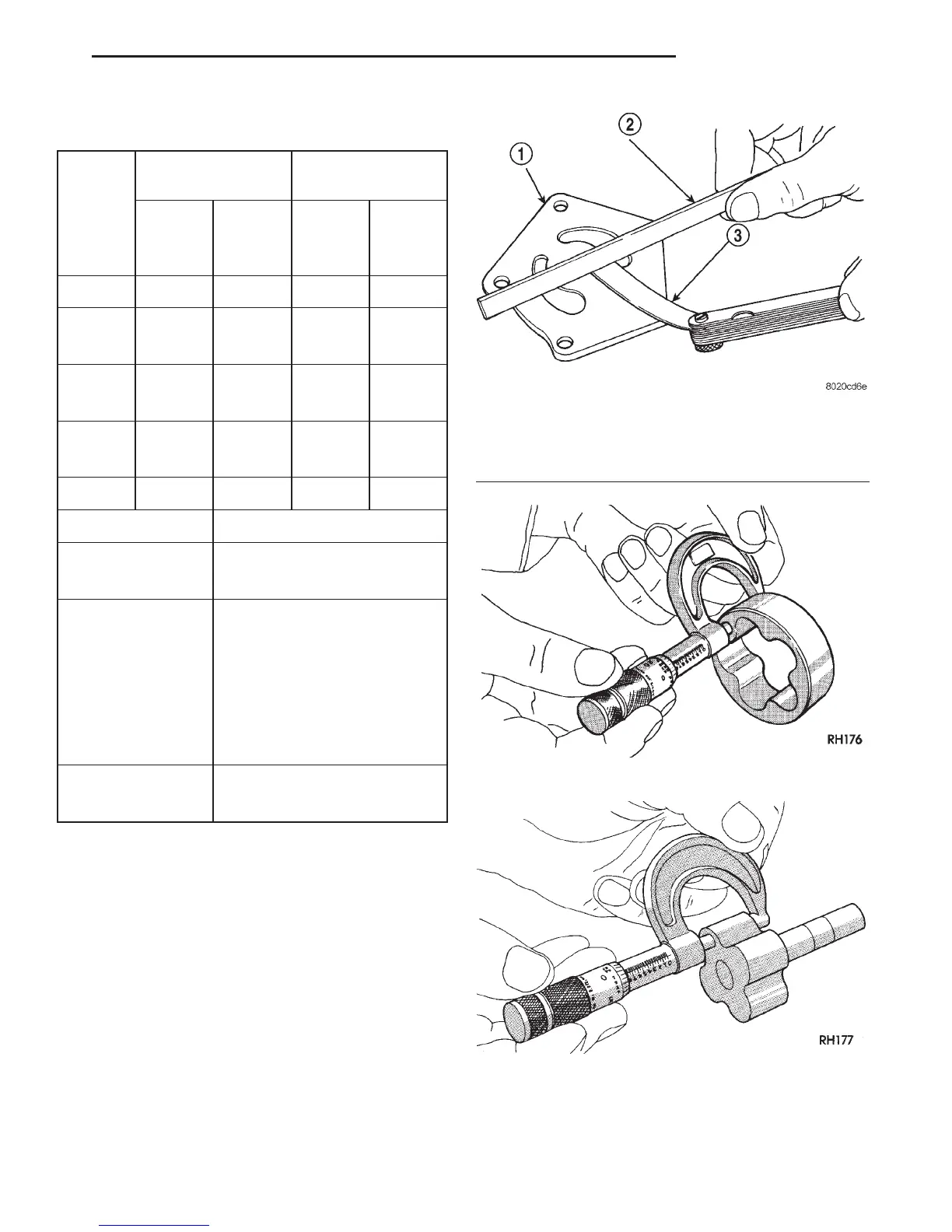 1
2
3
8020cd6e

RH176

RH177