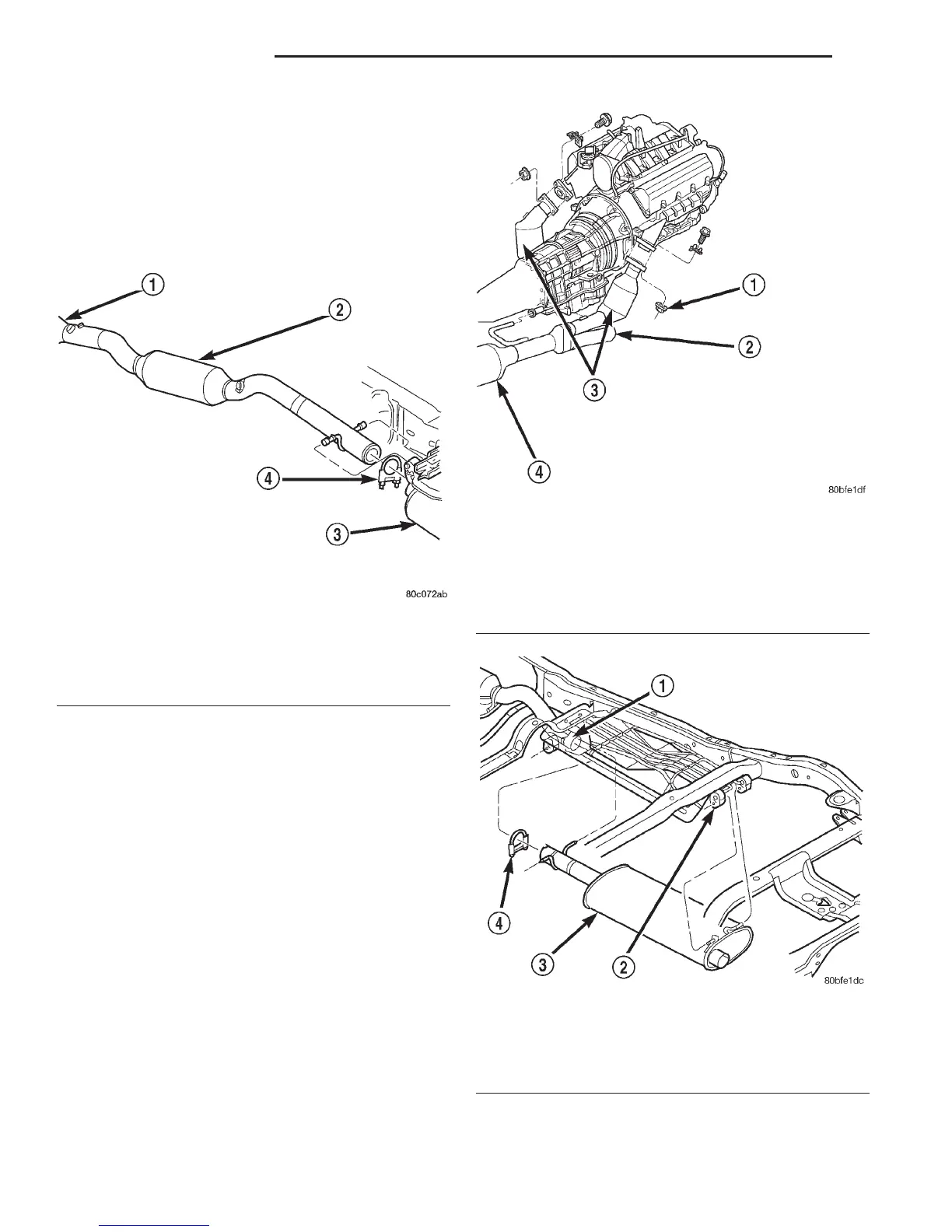 1
2
4
3
80c072ab

1
2
3
4
80bfe1df

1
4
3
2
80bfe1dc