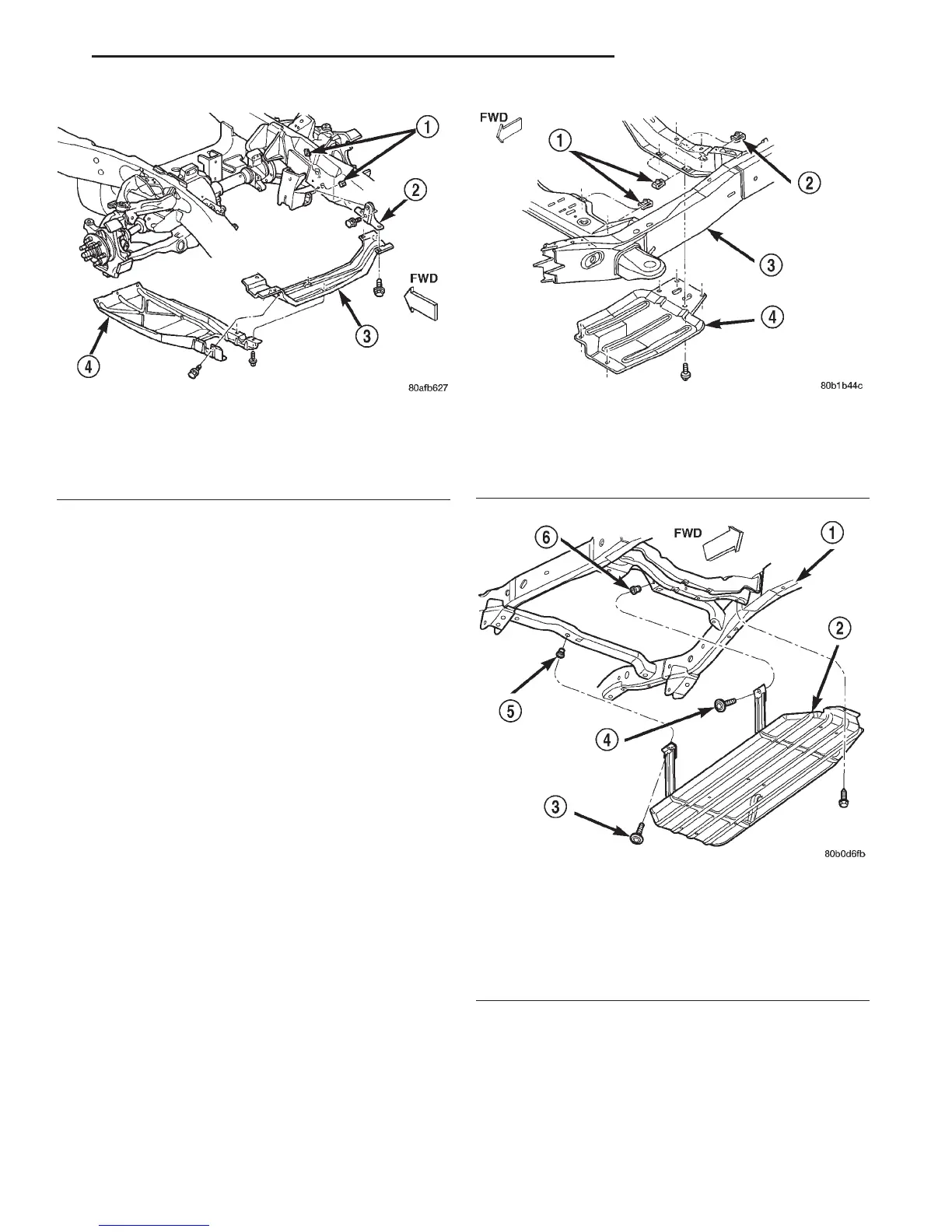 1
2
FWD
3
4
80afb627

FWD
1
2
3
4
80b1b44c

6
FWD
1
2
5
4
3
80b0d6fb