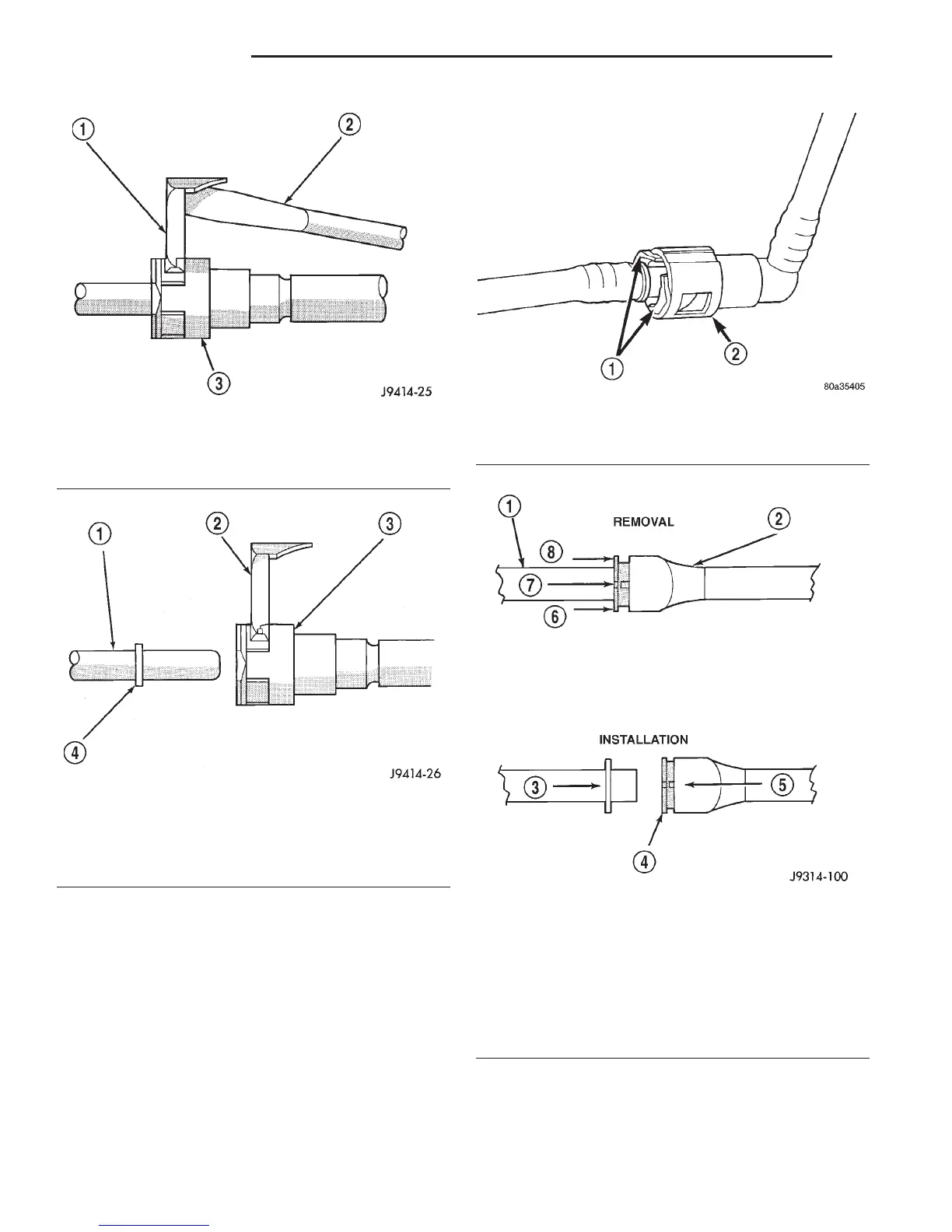 1
2
3
J9414-25

1
2
3
4
J9414-26

1
2
80a35405

1
REMOVAL
2
8
7
6

INSTALLATION
3
5
4
J9314-100