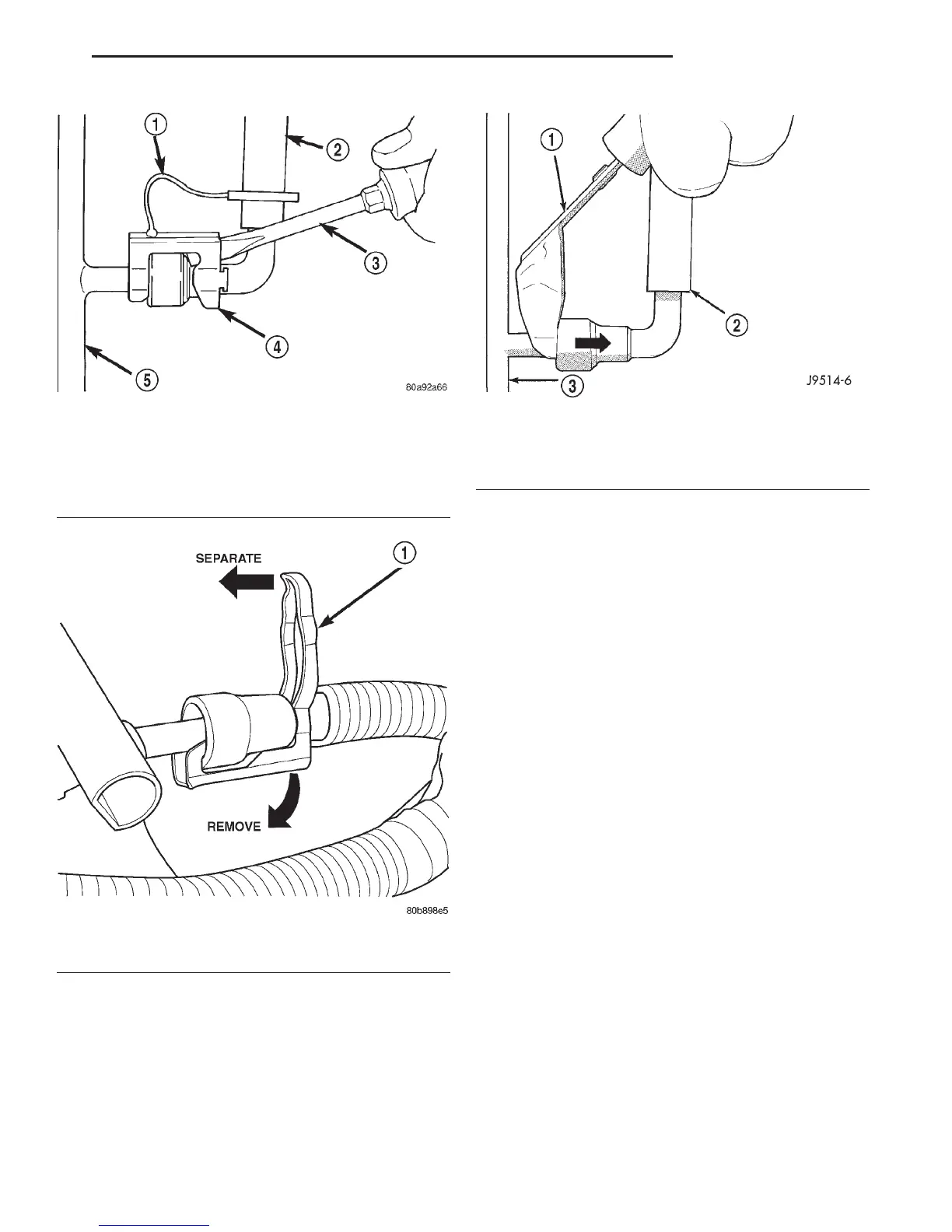 1
2
3
4
5
80a92a66

1
2
3
J9514-6

SEPARATE
1
REMOVE
80b898e5