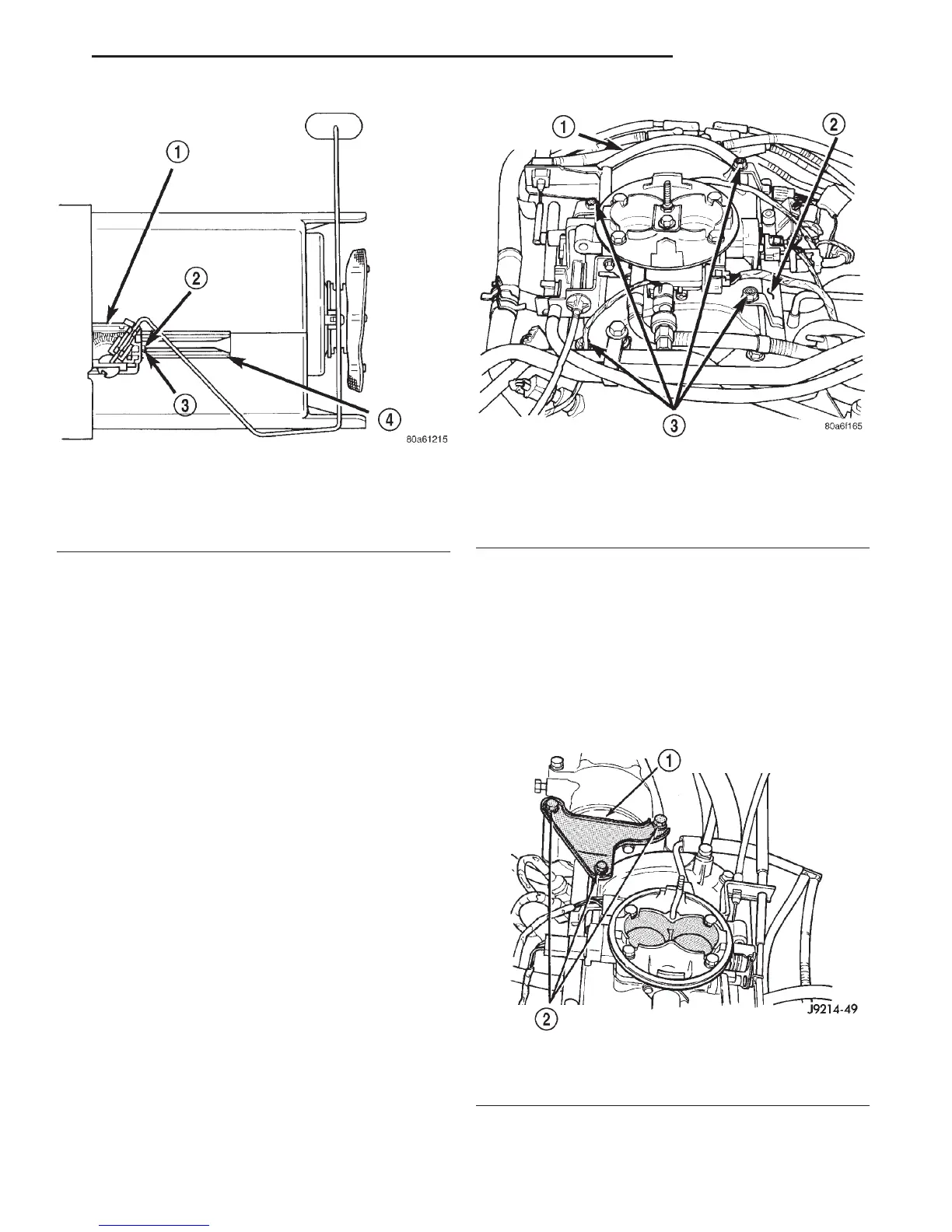 1

2

3

4

80a61215

1

2

3

80a6f165

1

2

J9214-49