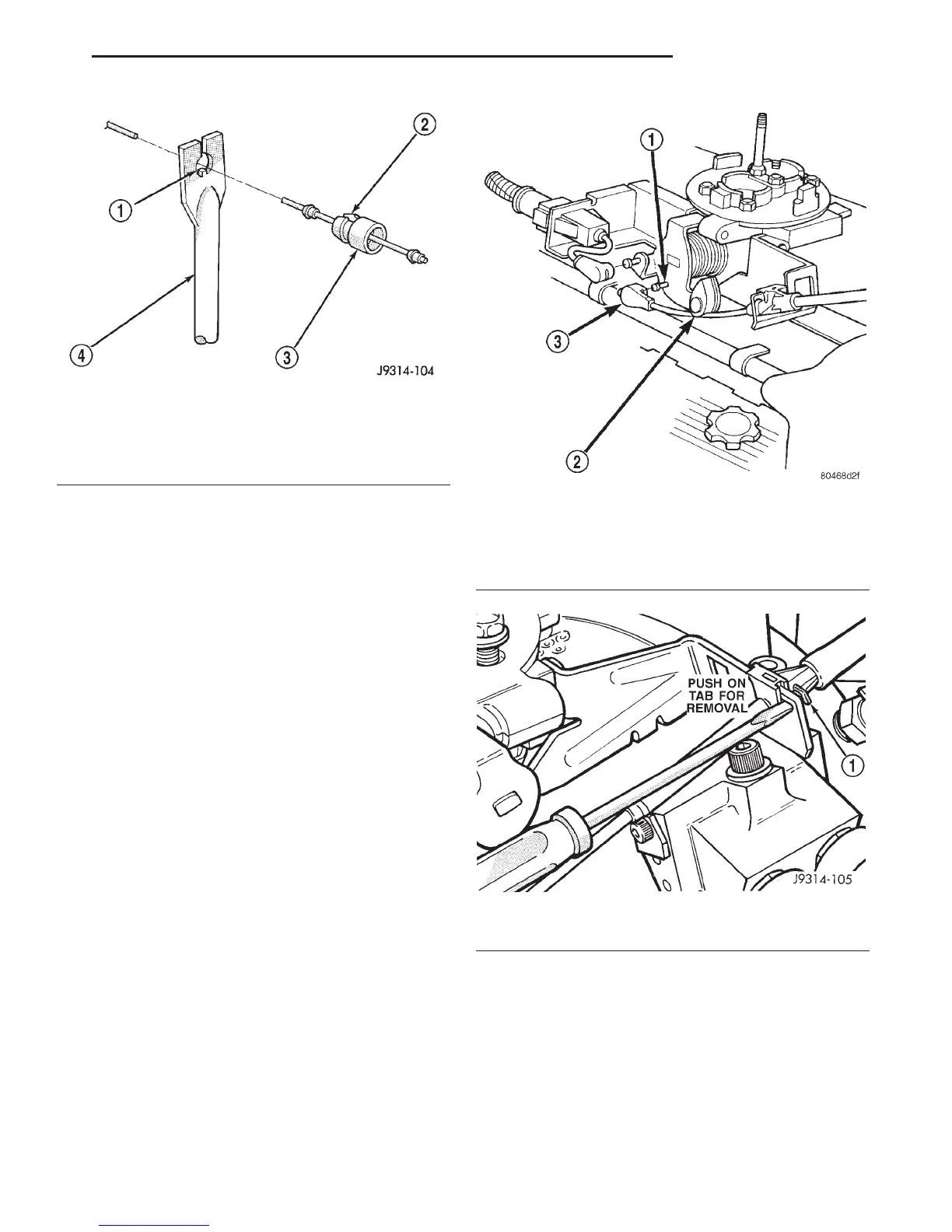 1

2

3

4

J9314-104

1

2

3

80468d2f

PUSH ON TAB FOR REMOVAL

1

J9314-105