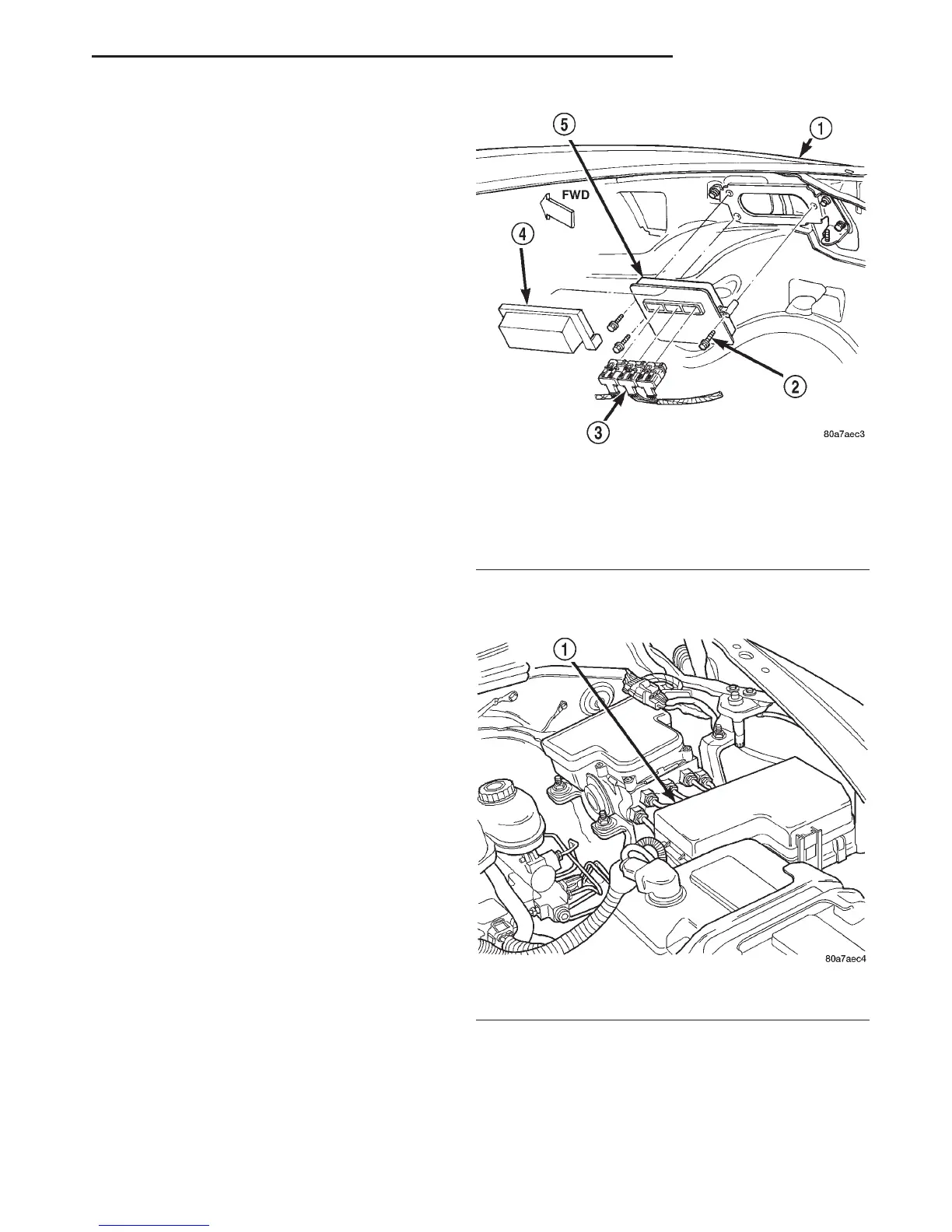 5
1
FWD
4
2
3
80a7aec3

1
80a7aec4