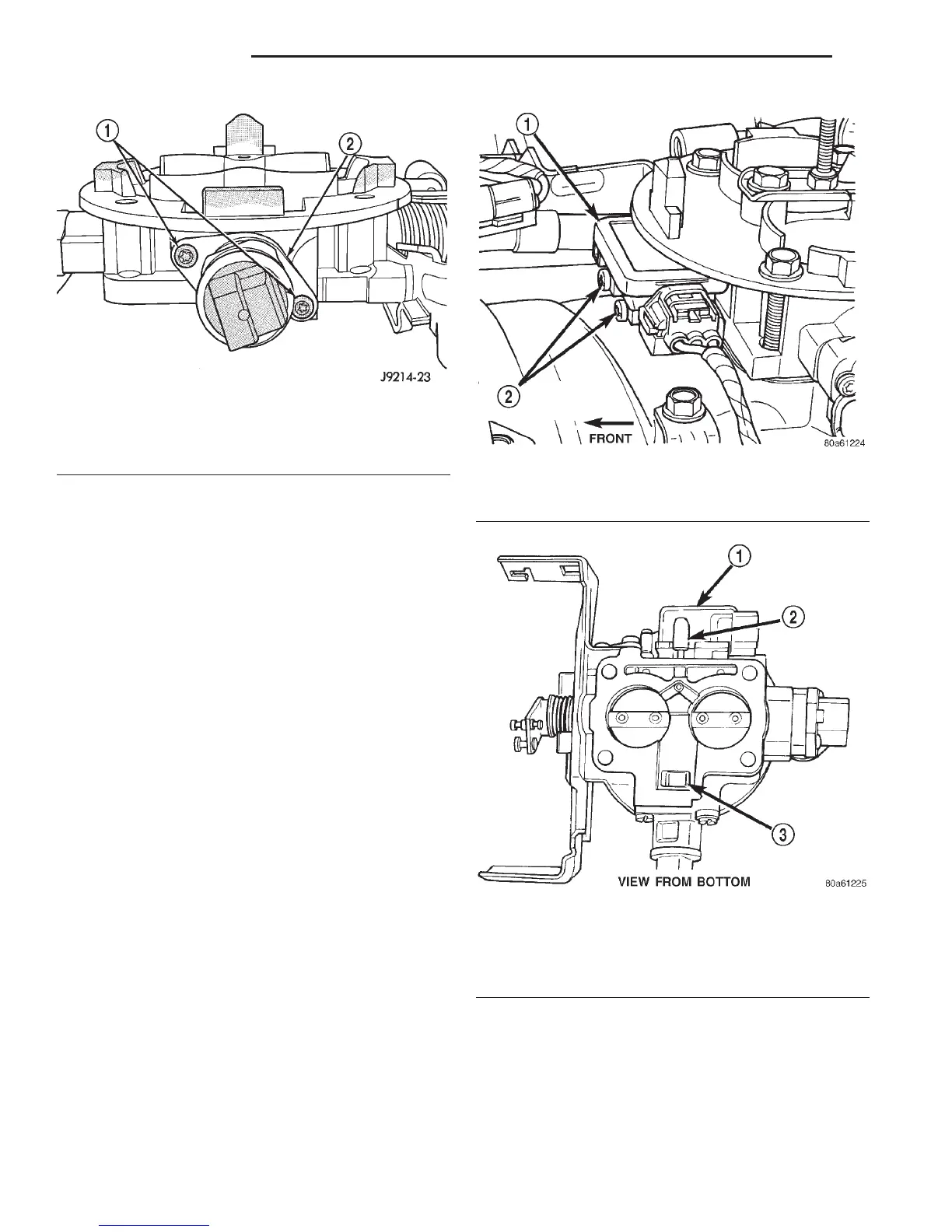 1

2

J9214-23

1

2

FRONT

80a61224

1

2

3

VIEW FROM BOTTOM

80a61225