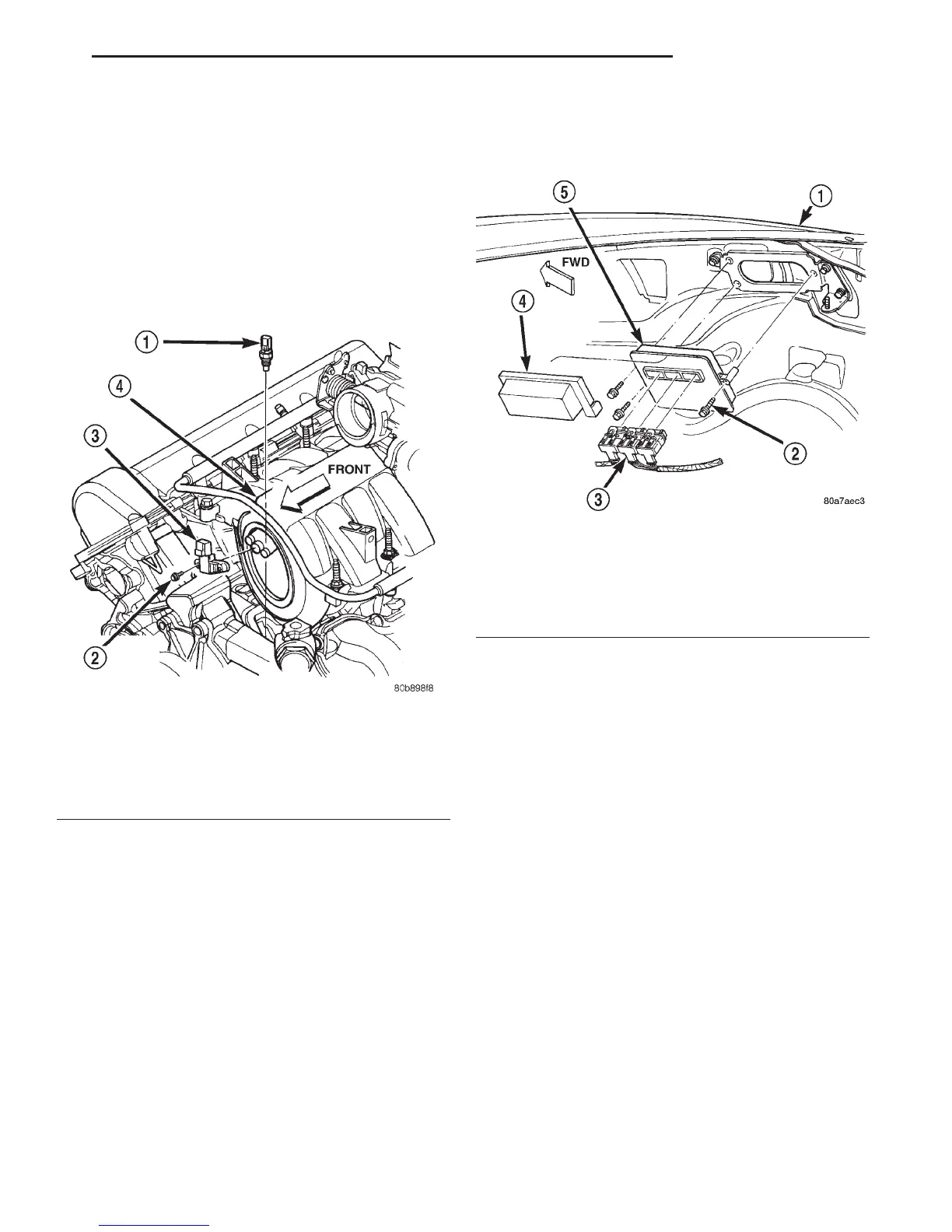 1
4
3
FRONT
2
80b898f8

5
1
FWD
4
2
3
80a7aec3