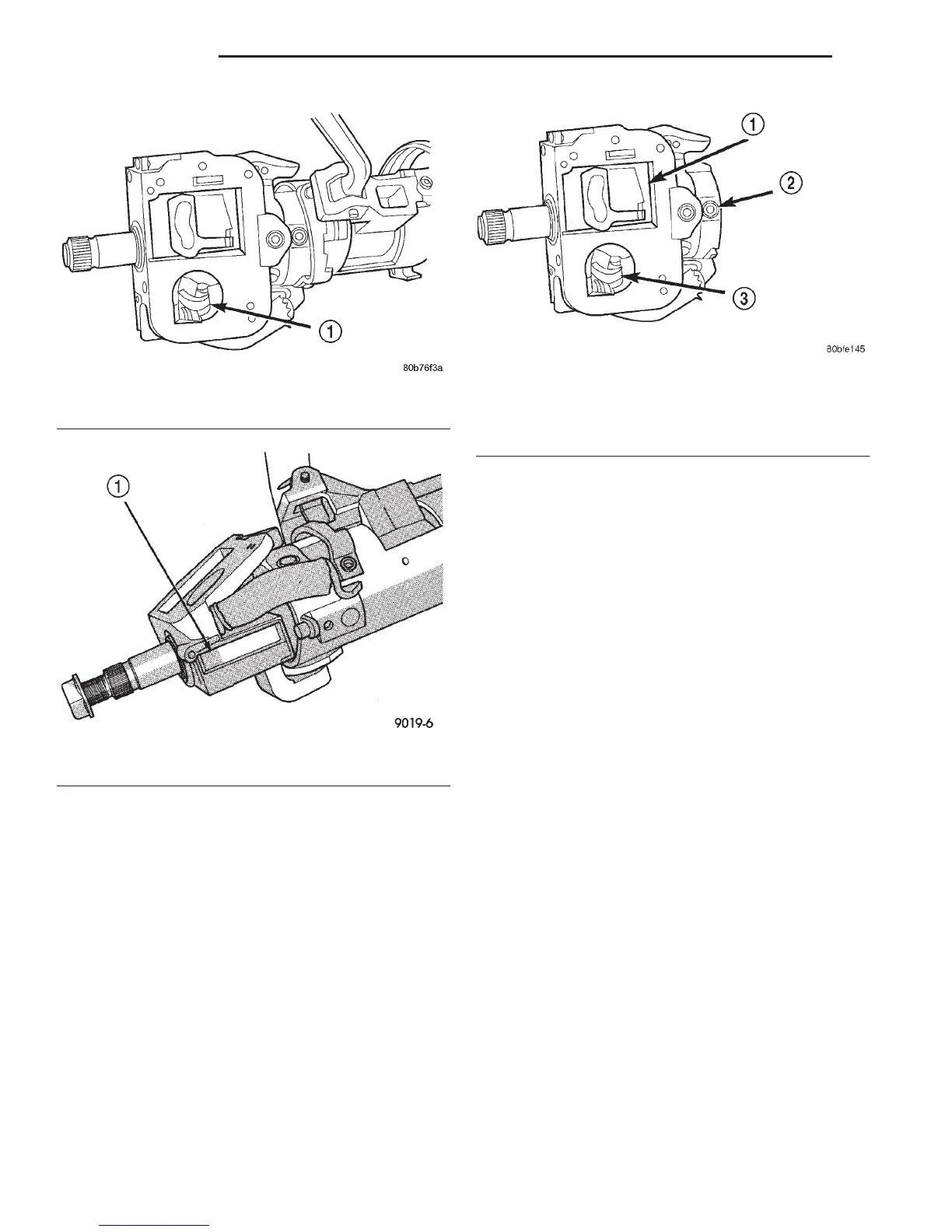 1

80b76f3a

1

9019-6

1

2

3

80bfe145