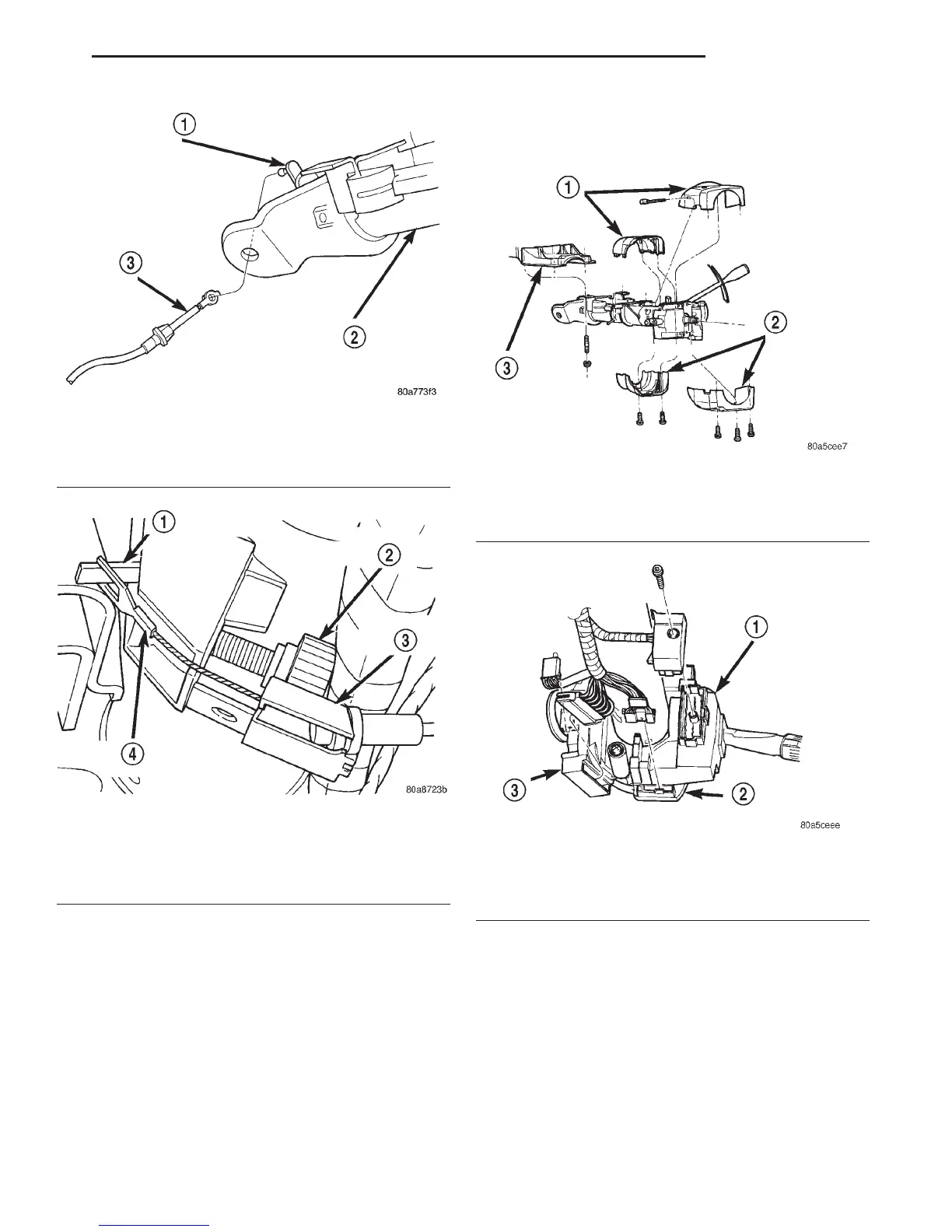 1
3
2
80a773f3

1
2
3
4
80a8723b

1
3
2
80a5cee7

1
3
2
80a5ceee