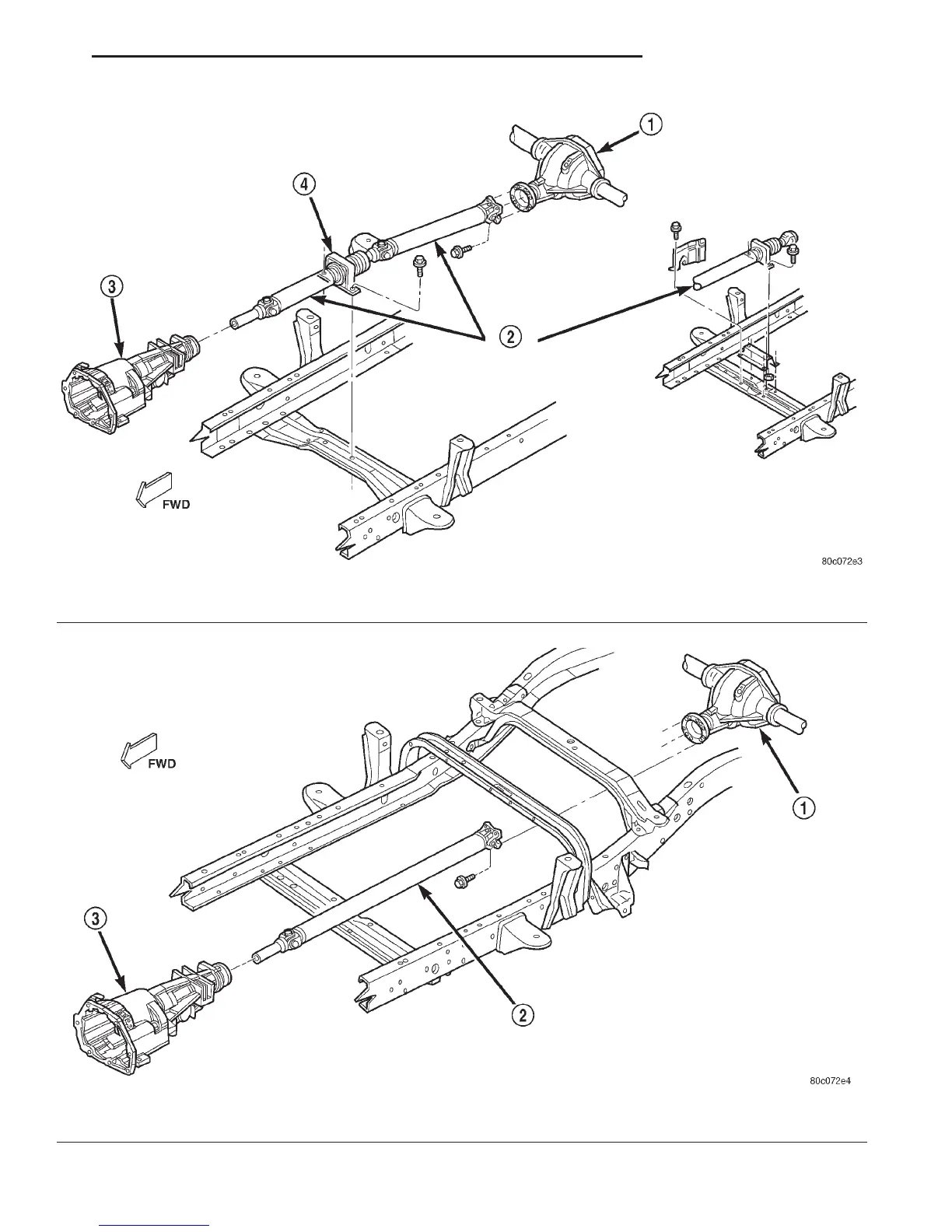 1

4

3

2

FWD

80c072e3

FWD

1

3

2

80c072e4