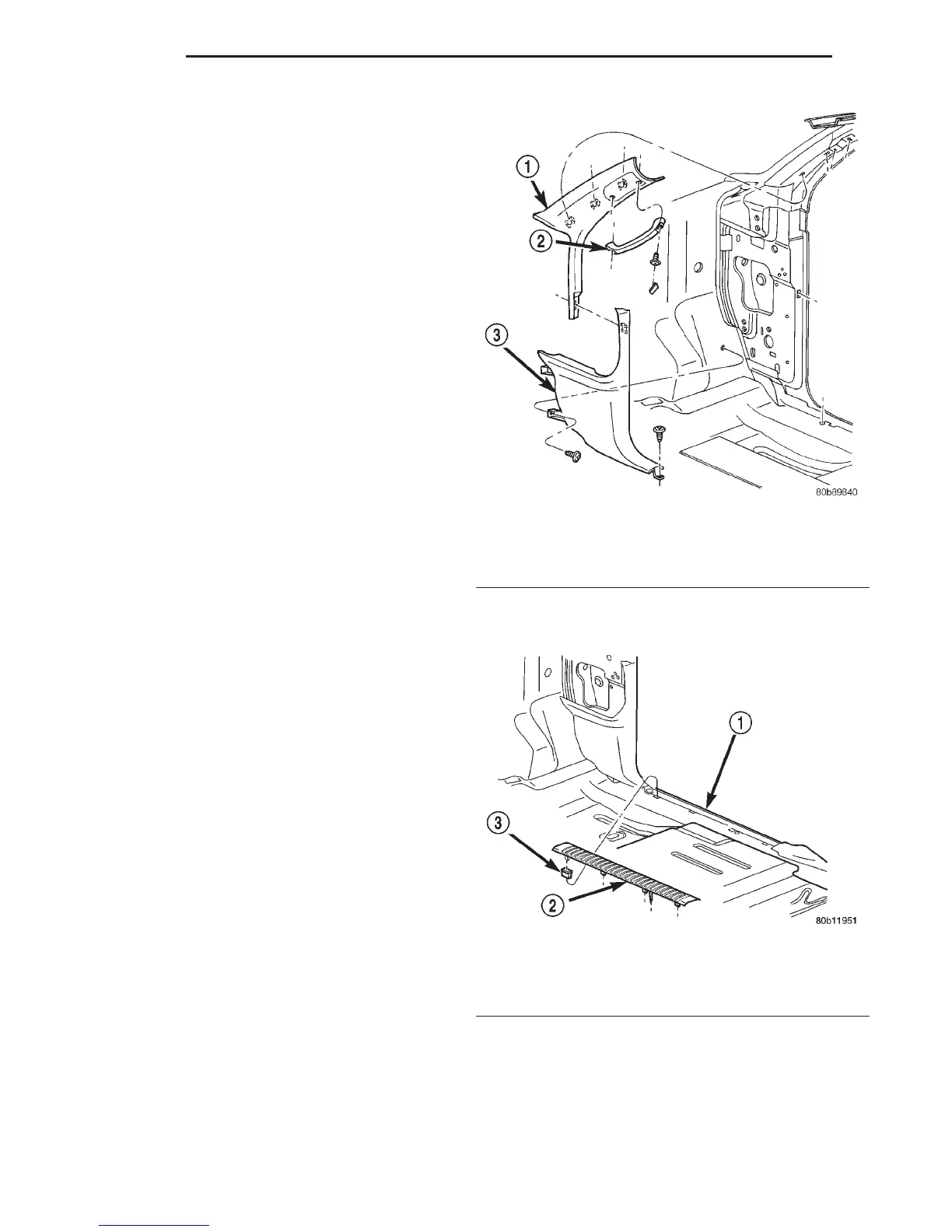 1
2
3
80b89840

1
3
2
80b11951