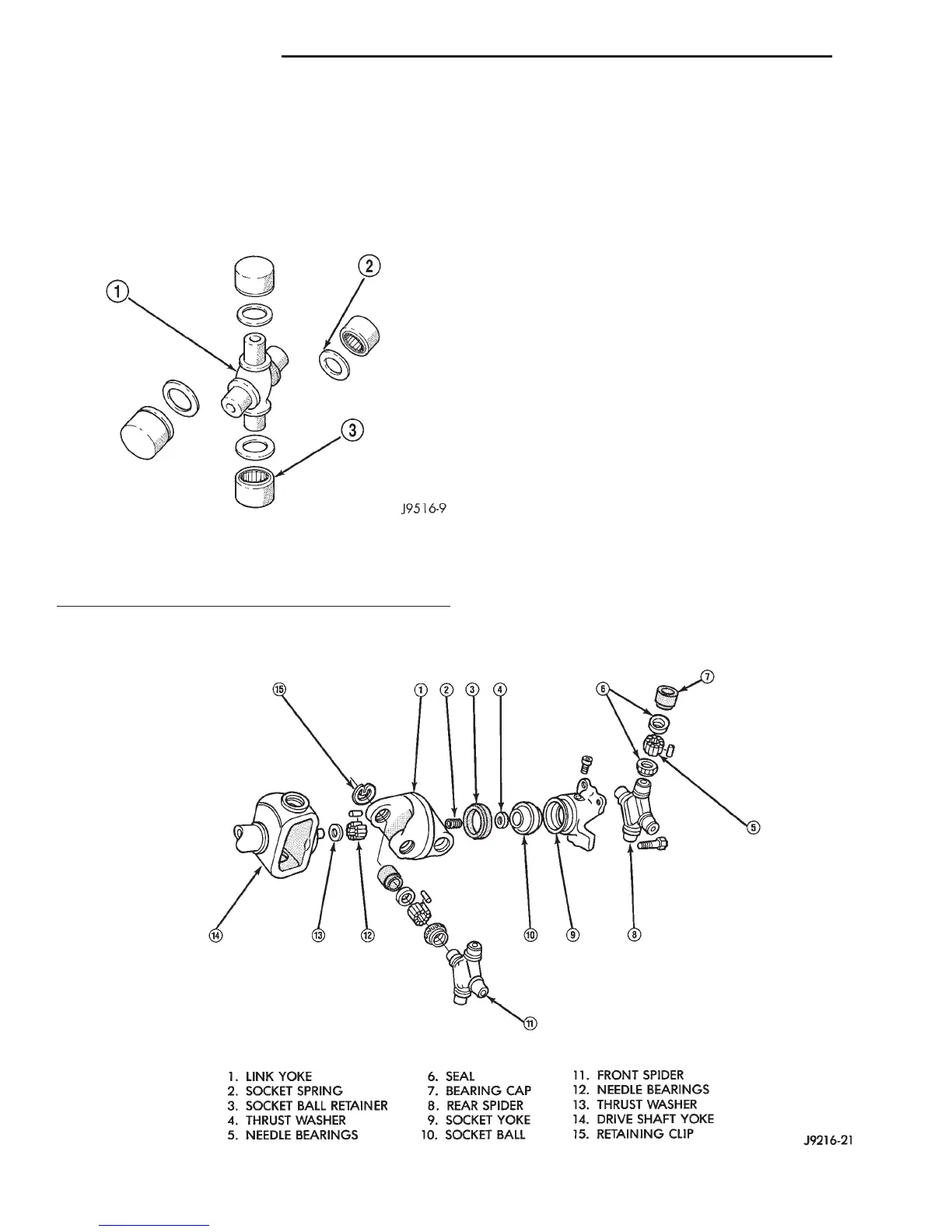 1

2

3

J9516-9

15 1 2 3 4 6 7

5

14 13 12 10 9 8

11

1. LINK YOKE
2. SOCKET SPRING
3. SOCKET BALL RETAINER
4. THRUST WASHER
5. NEEDLE BEARINGS

6. SEAL
7. BEARING CAP
8. REAR SPIDER
9. SOCKET YOKE
10. SOCKET BALL

11. FRONT SPIDER
12. NEEDLE BEARINGS
13. THRUST WASHER
14. DRIVE SHAFT YOKE
15. RETAINING CLIP

J9216-21