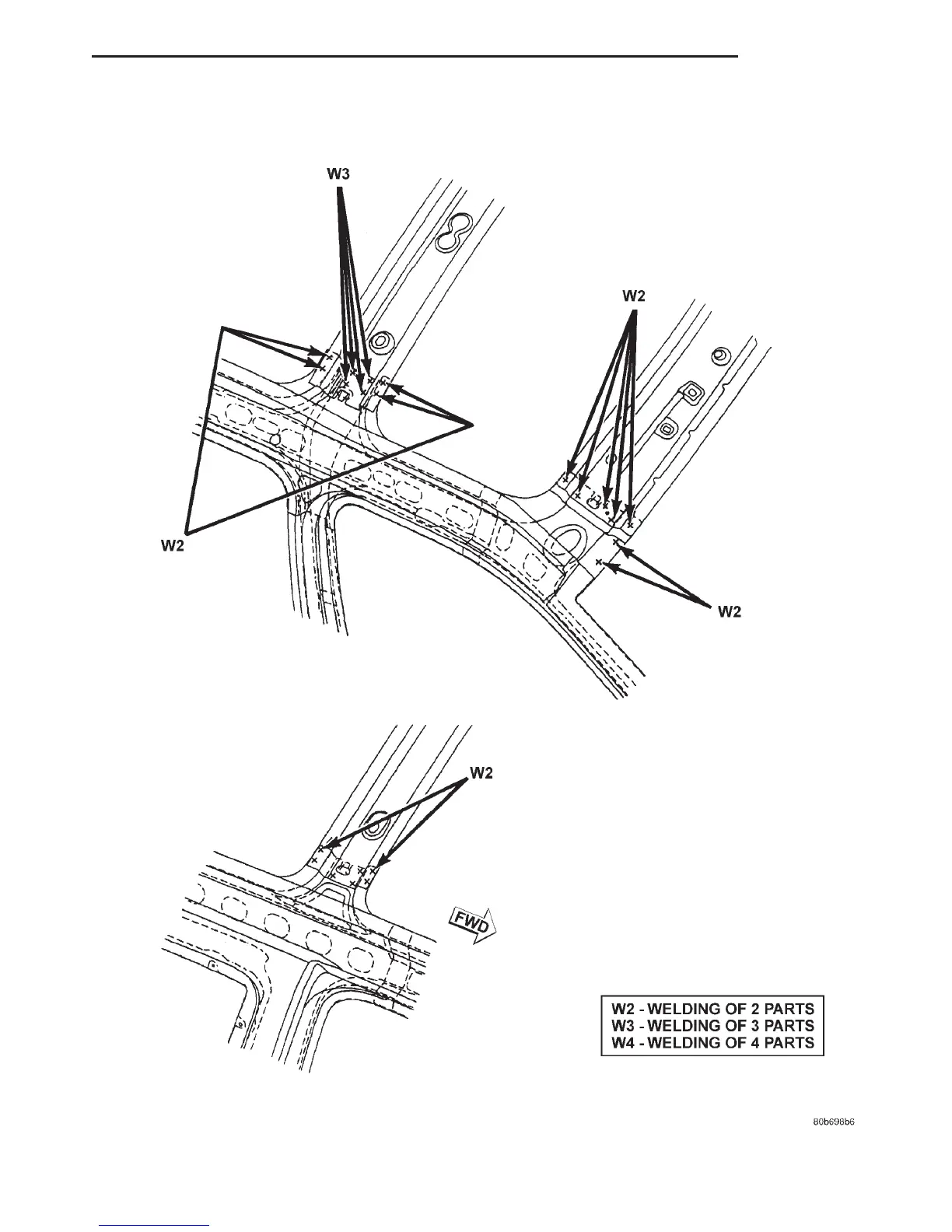 W3

W2

W2

W2

W2

FWD

W2 - WELDING OF 2 PARTS
W3 - WELDING OF 3 PARTS
W4 - WELDING OF 4 PARTS

80b696b6