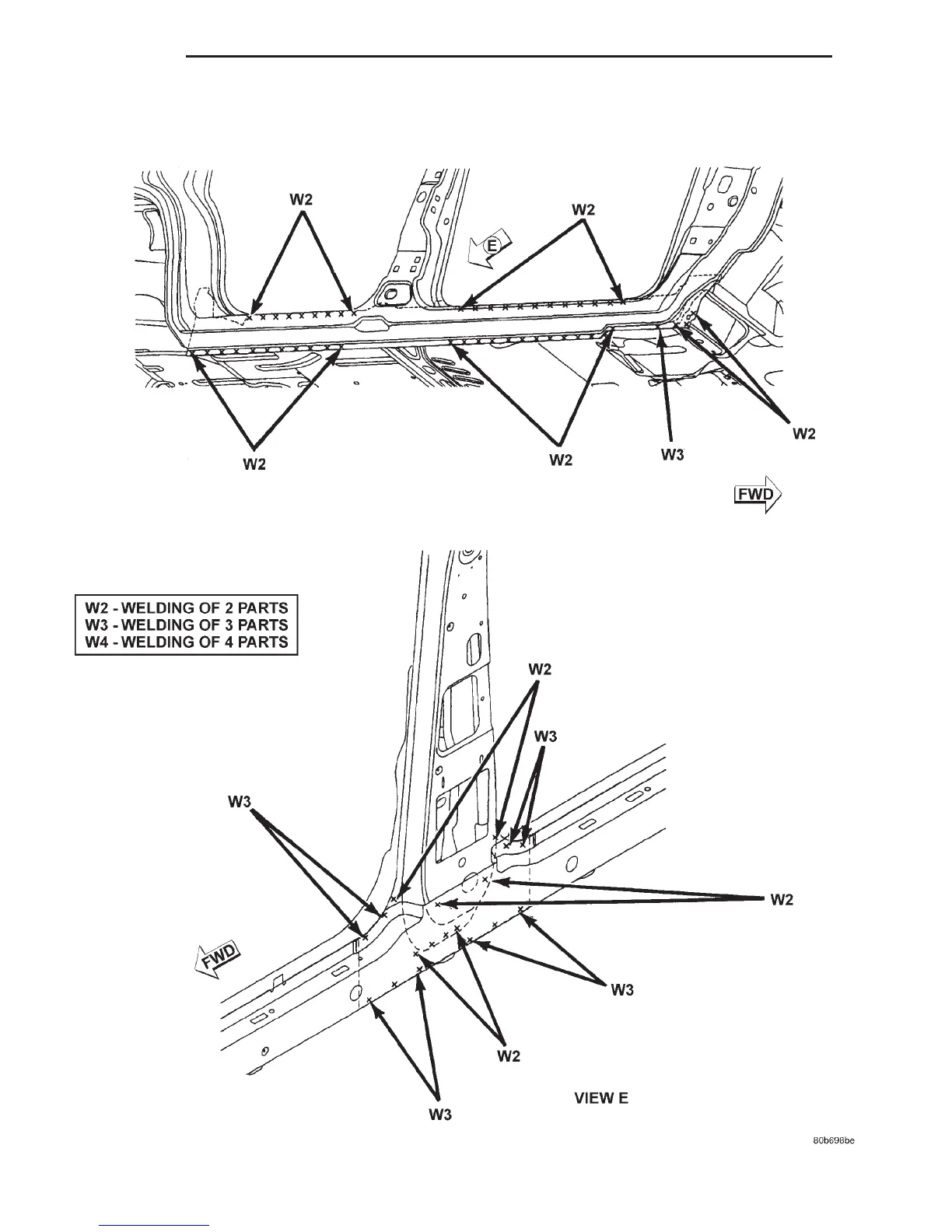 W2
W2
E
W2
W2
W3
W2
FWD

W2 - WELDING OF 2 PARTS
W3 - WELDING OF 3 PARTS
W4 - WELDING OF 4 PARTS

W2
W3
W3
W2
FWD
W3
W2
W3
VIEW E

80b698be