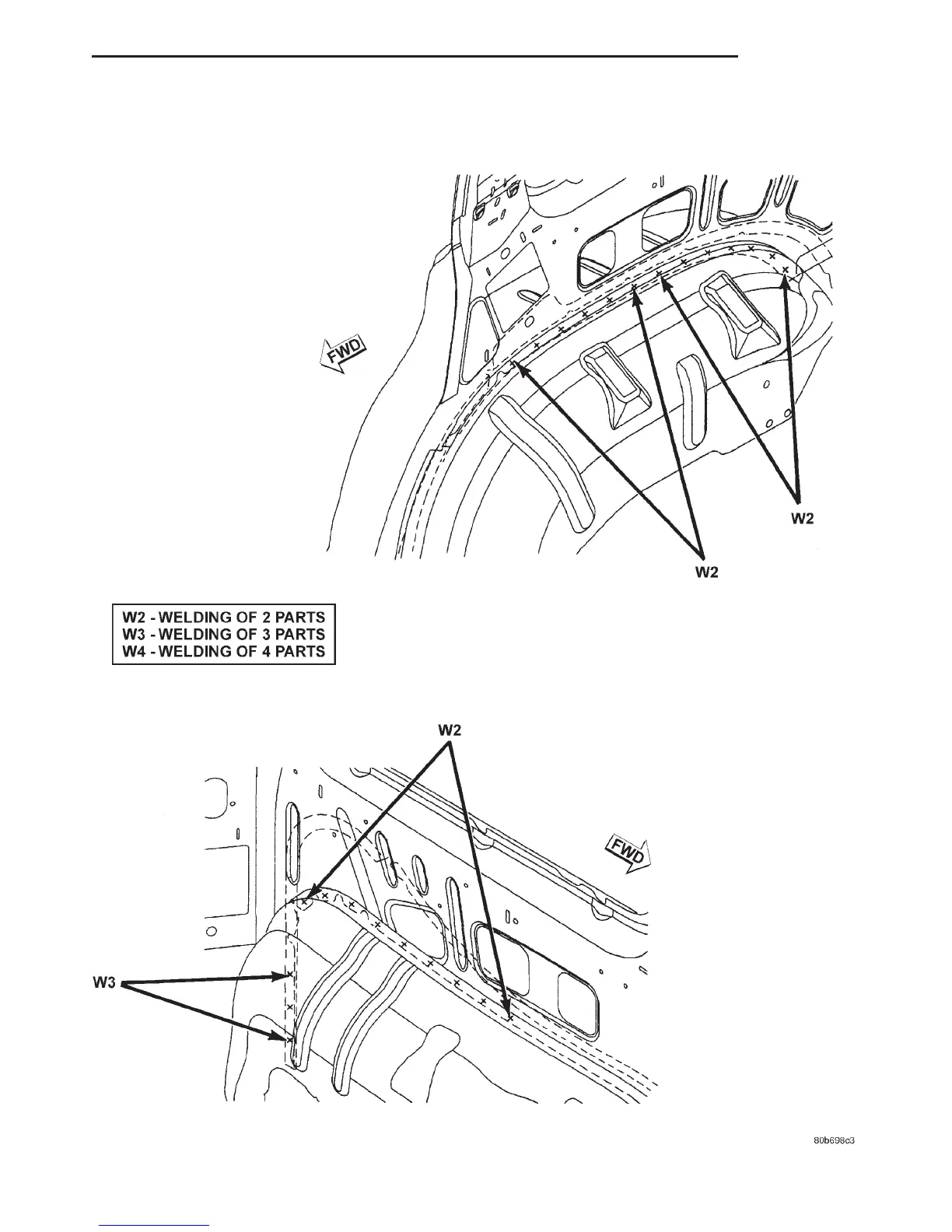 FWD

W2

W2

W2 - WELDING OF 2 PARTS
W3 - WELDING OF 3 PARTS
W4 - WELDING OF 4 PARTS

W2

FWD

W3

80b698c3