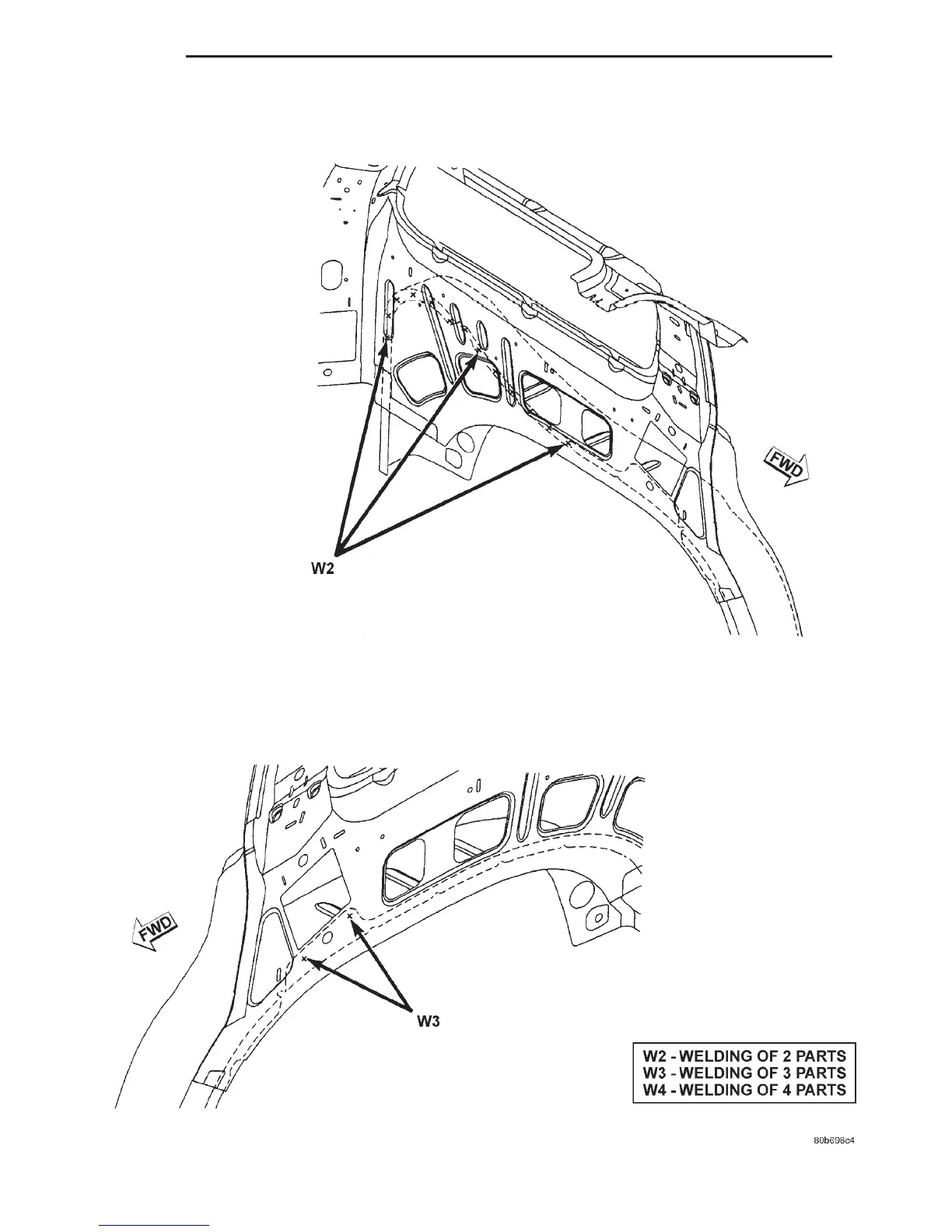 FWD

W2

FWD

W3

W2 - WELDING OF 2 PARTS
W3 - WELDING OF 3 PARTS
W4 - WELDING OF 4 PARTS

80b698c4