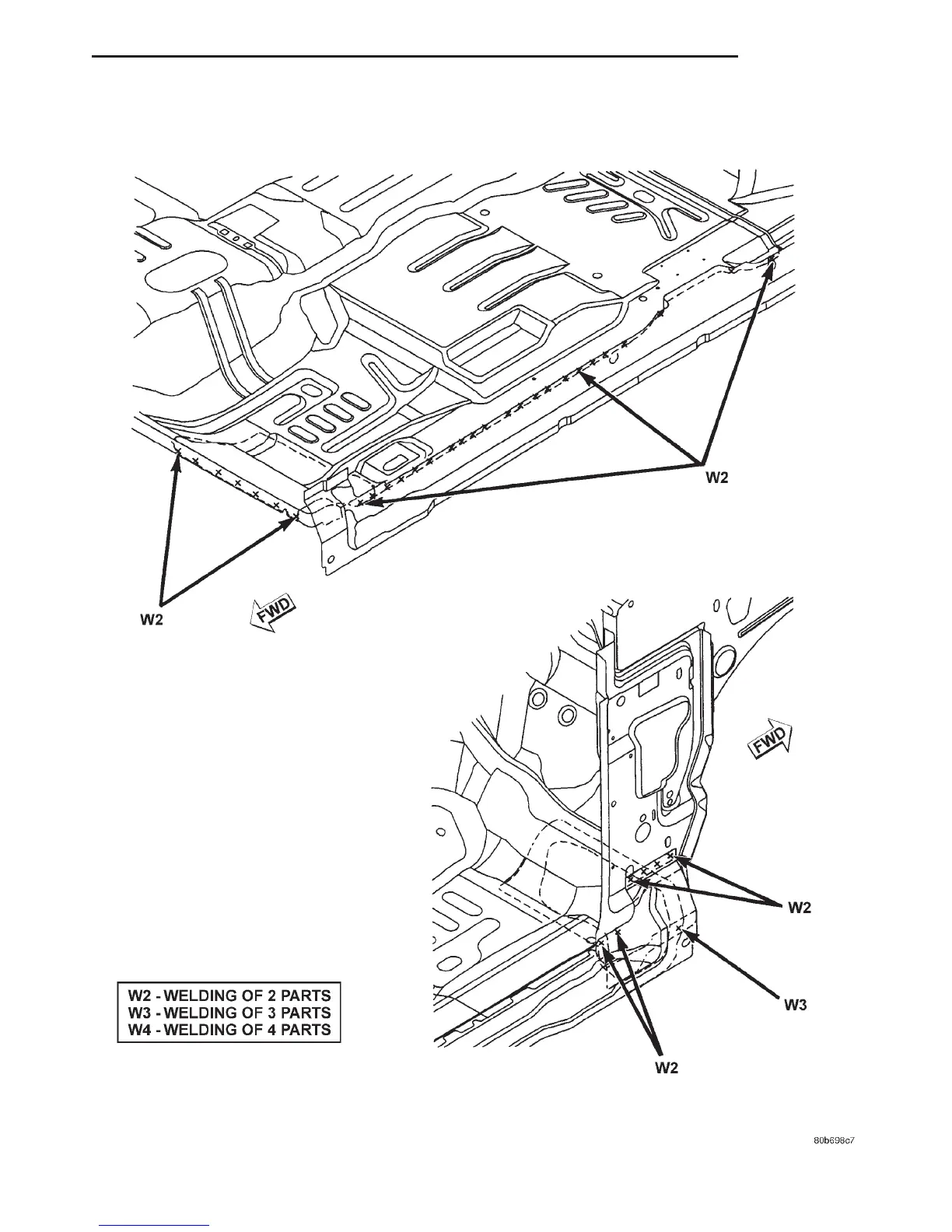 W2

W2

FWD

FWD

W2

W3

W2

W2 - WELDING OF 2 PARTS
W3 - WELDING OF 3 PARTS
W4 - WELDING OF 4 PARTS

80b698c7