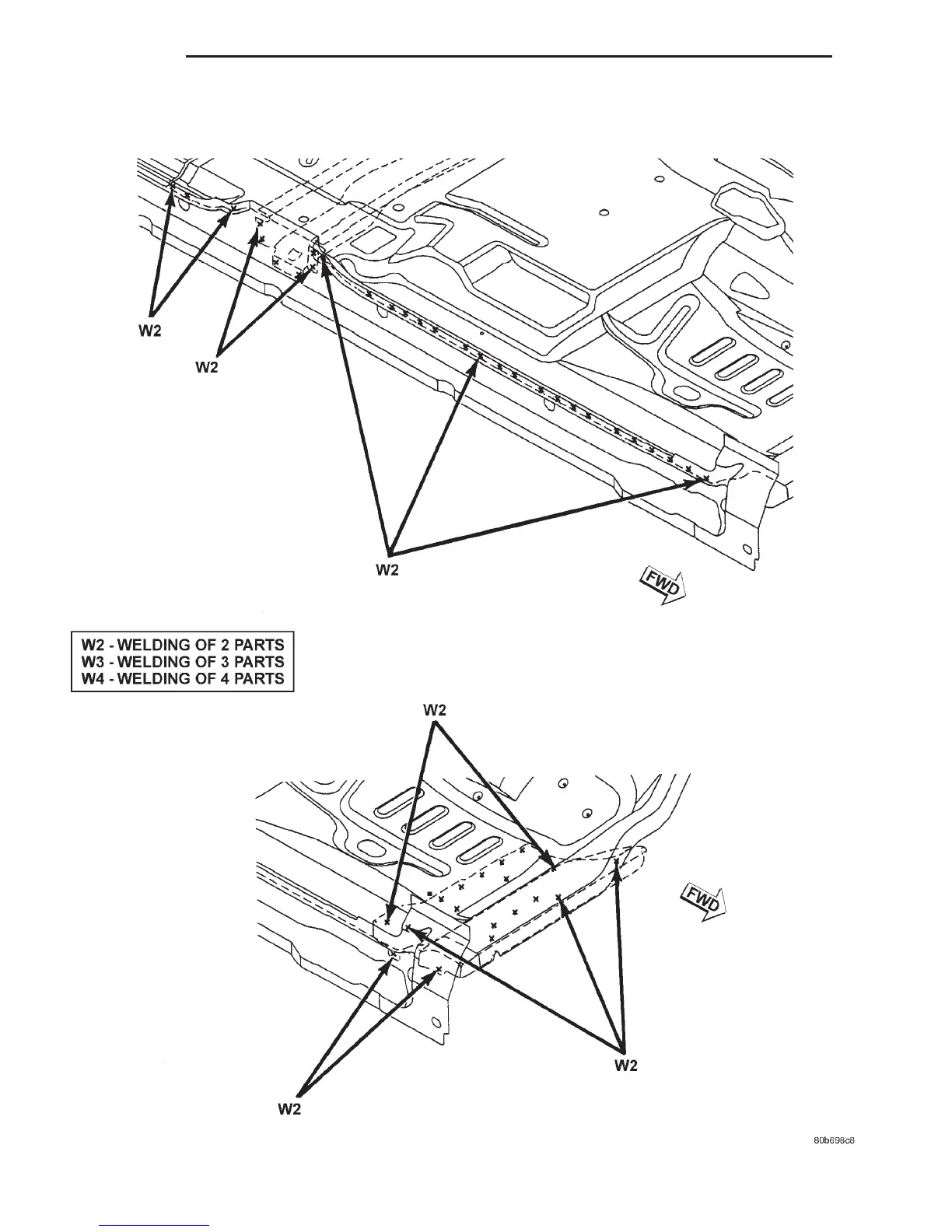 W2

W2

W2

FWD

W2 - WELDING OF 2 PARTS
W3 - WELDING OF 3 PARTS
W4 - WELDING OF 4 PARTS

W2

FWD

W2

W2

80b698c8