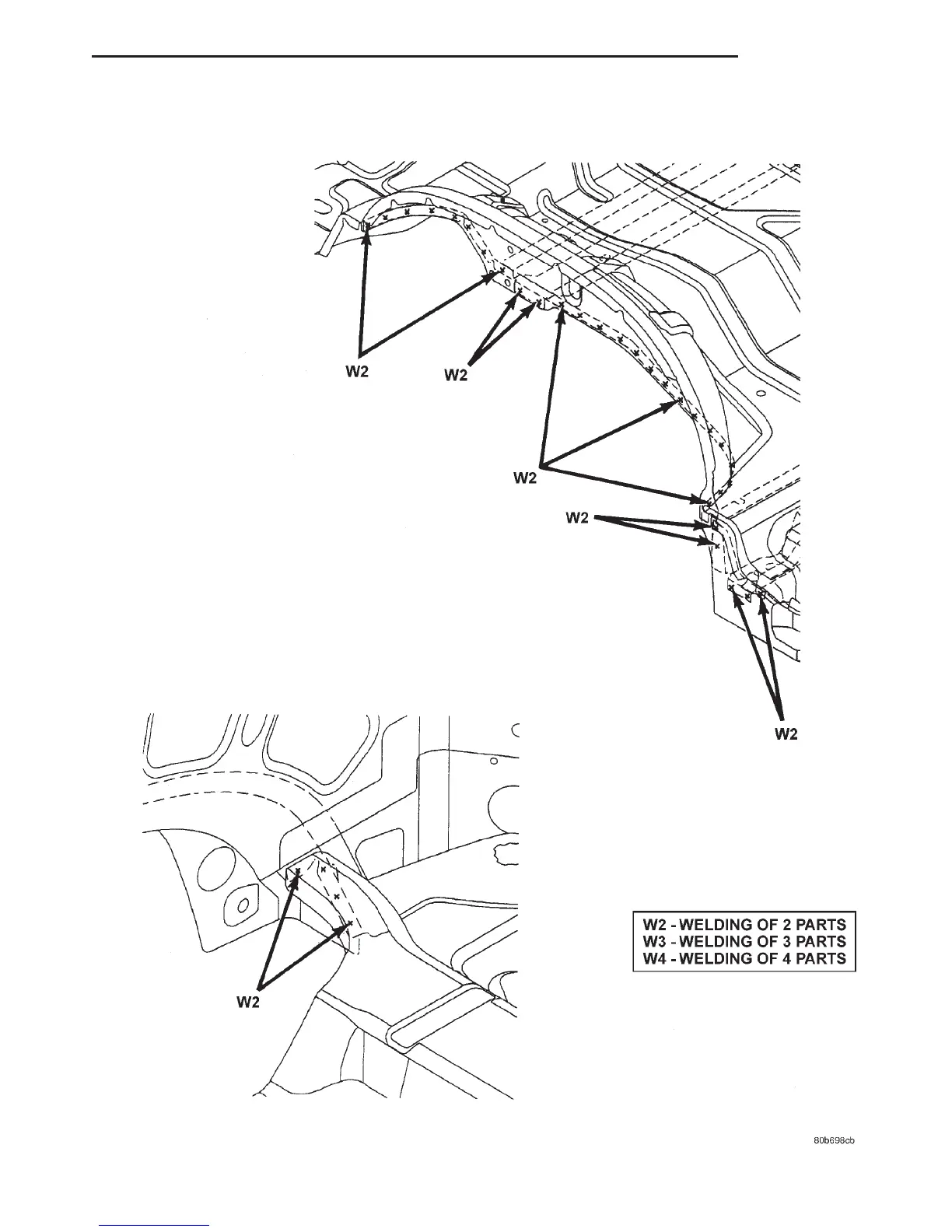 W2

W2

W2

W2

W2

W2

W2 - WELDING OF 2 PARTS
W3 - WELDING OF 3 PARTS
W4 - WELDING OF 4 PARTS

80b698cb