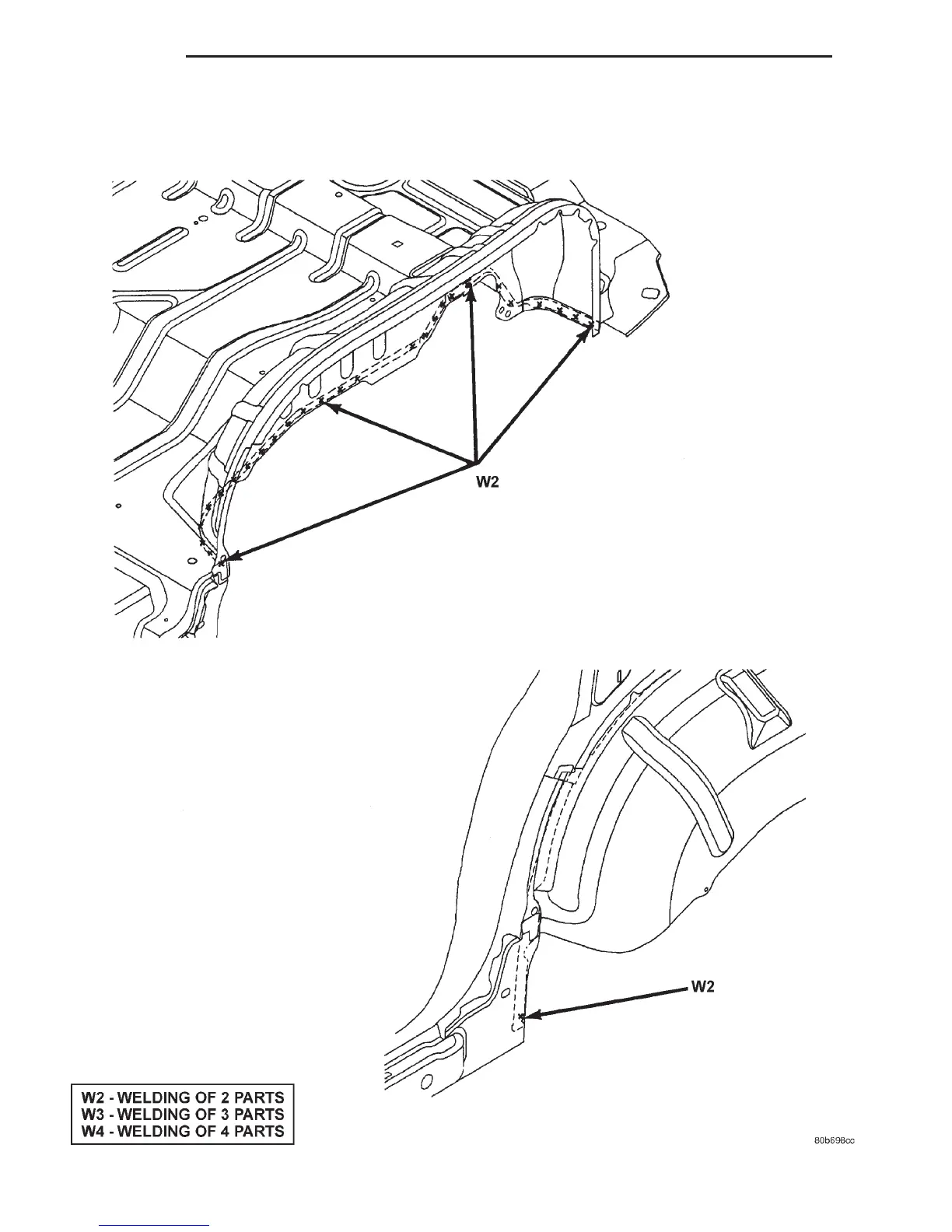 W2

W2

W2 - WELDING OF 2 PARTS
W3 - WELDING OF 3 PARTS
W4 - WELDING OF 4 PARTS

80b698cc