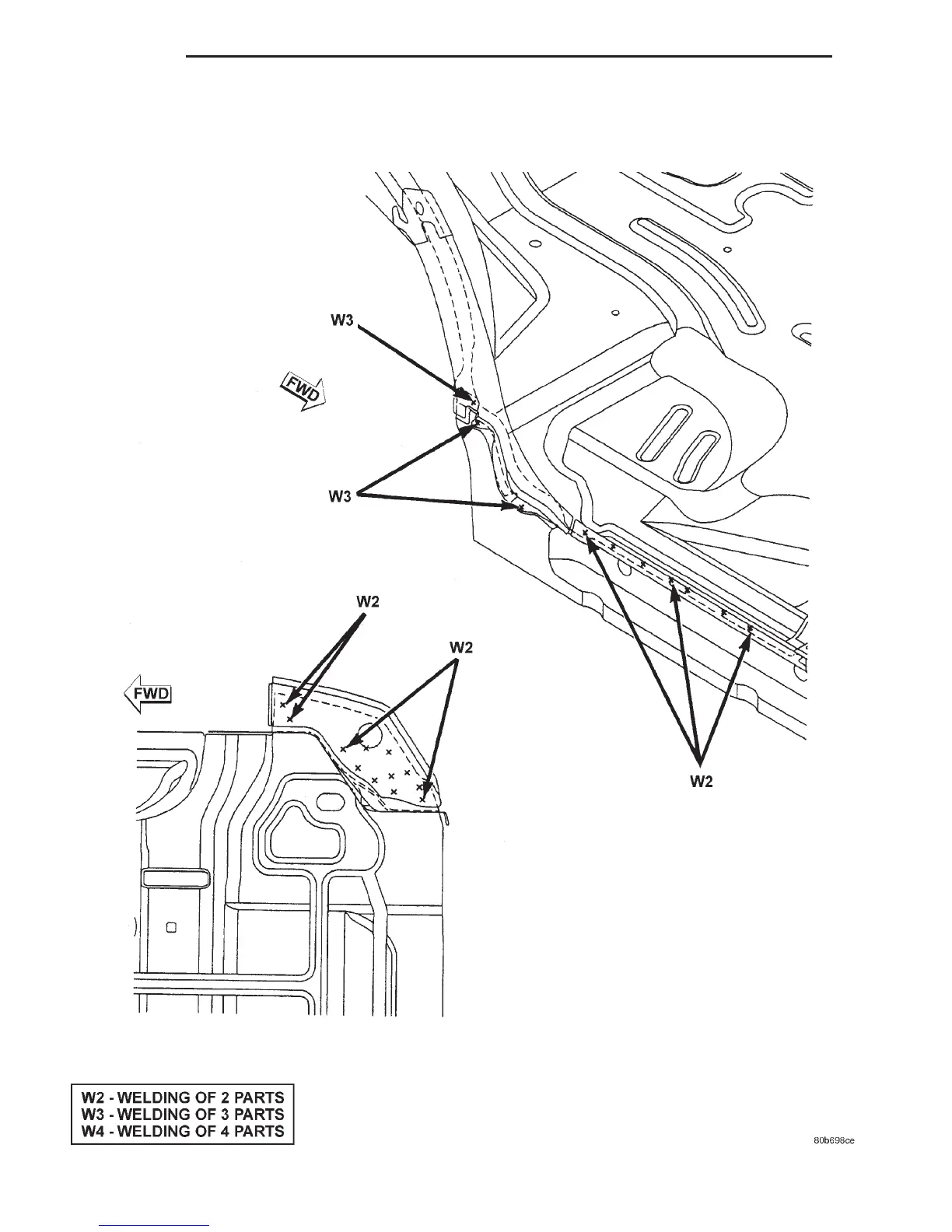 W3

FWD

W3

W2

W2

FWD

W2

W2 - WELDING OF 2 PARTS
W3 - WELDING OF 3 PARTS
W4 - WELDING OF 4 PARTS

80b698ce