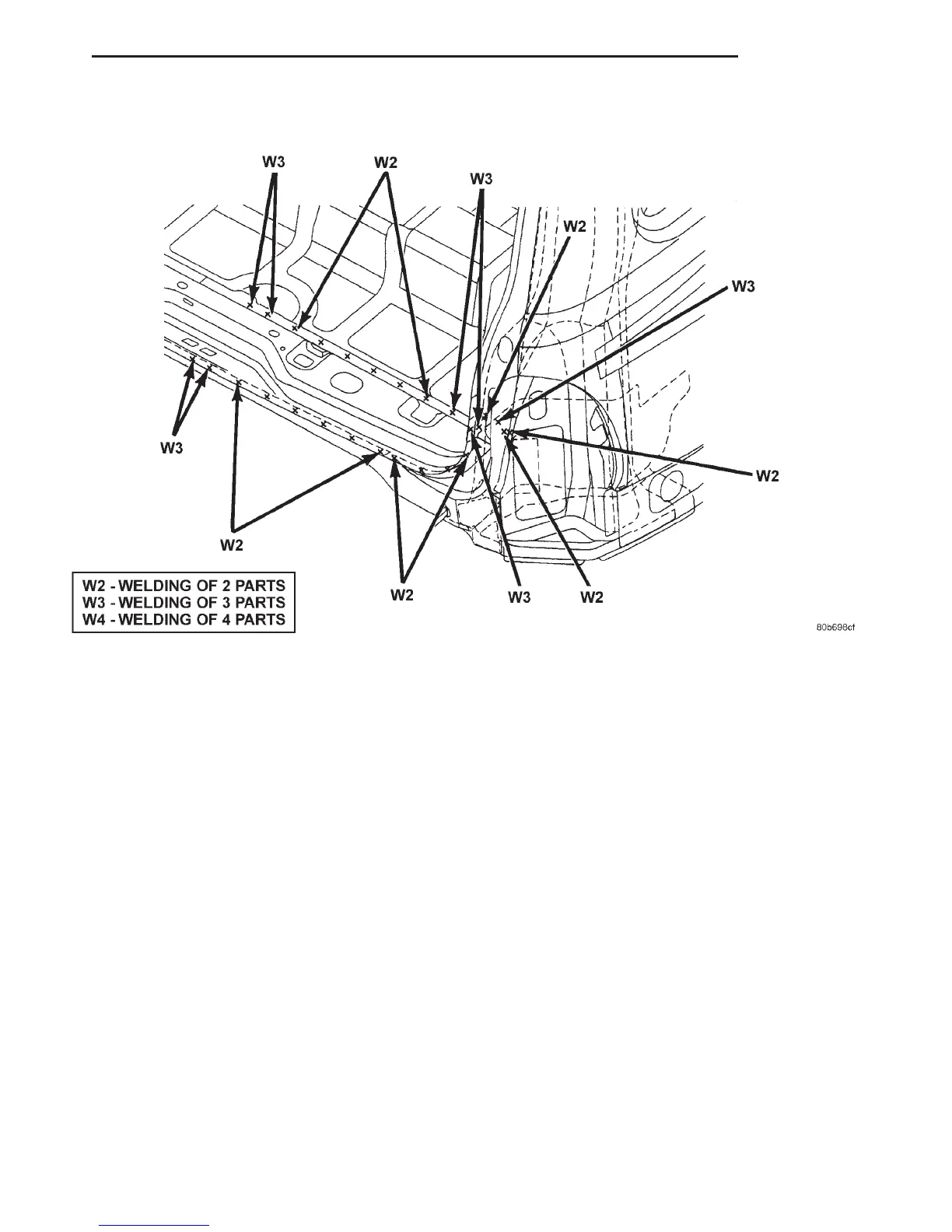 W3
W2
W3
W2
W3
W3
W2
W2
W2
W3
W2

W2 - WELDING OF 2 PARTS
W3 - WELDING OF 3 PARTS
W4 - WELDING OF 4 PARTS

80b698cf