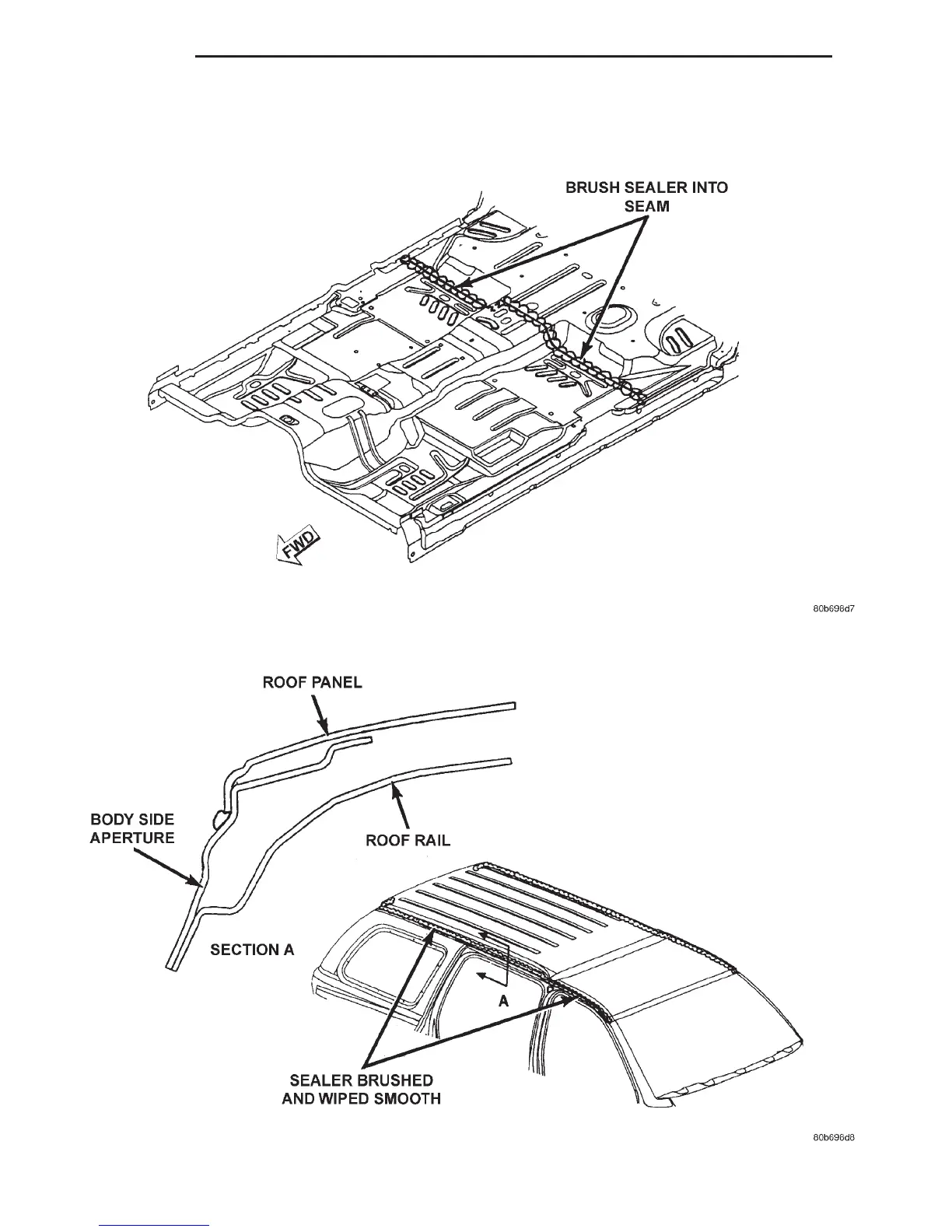 BRUSH SEALER INTO SEAM

FWD

80b696d7

ROOF PANEL

BODY SIDE APERTURE

ROOF RAIL

SECTION A

A

SEALER BRUSHED AND WIPED SMOOTH

80b696d8