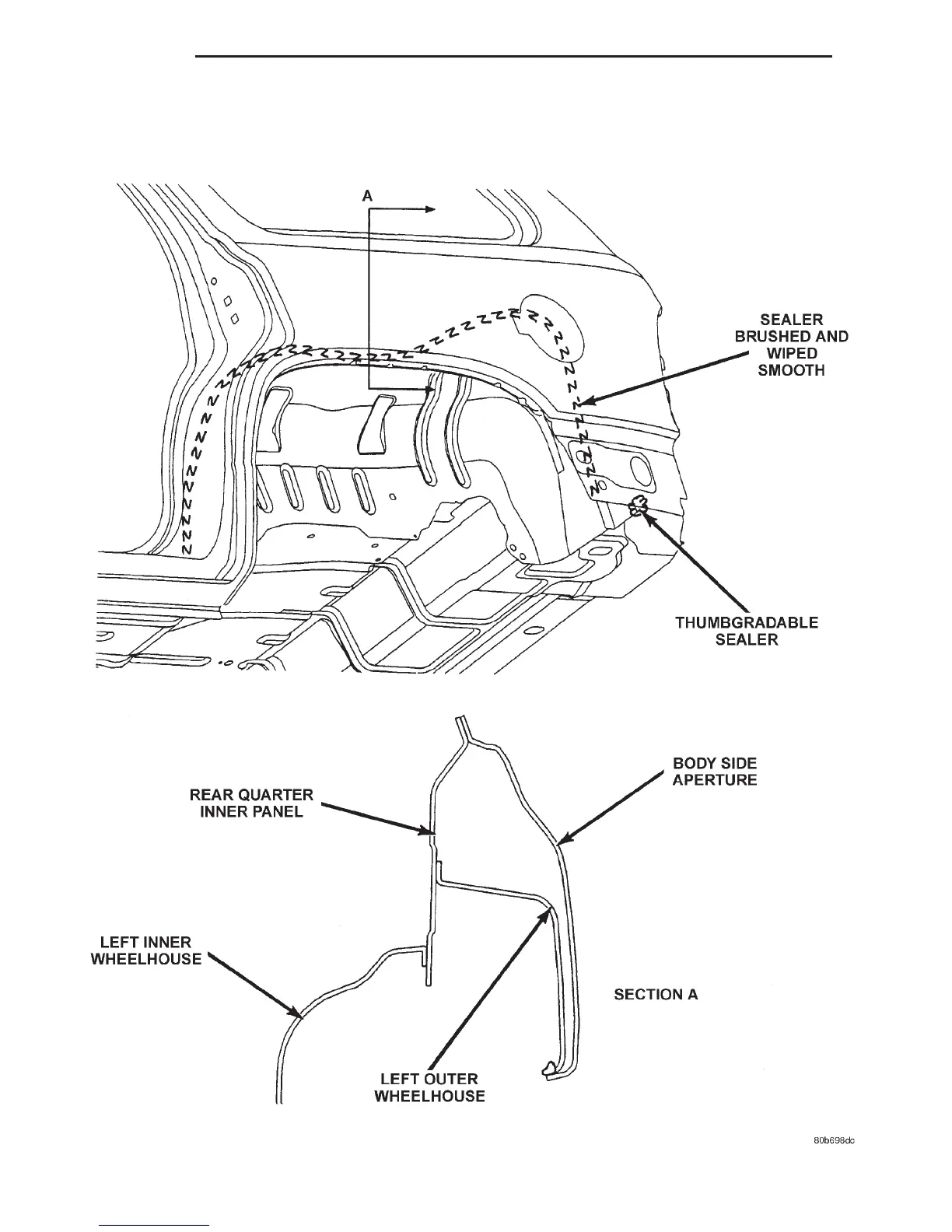 A

SEALER BRUSHED AND WIPED SMOOTH

THUMBGRADABLE SEALER

REAR QUARTER INNER PANEL

BODY SIDE APERTURE

LEFT INNER WHEELHOUSE

SECTION A

LEFT OUTER WHEELHOUSE

80b698dc