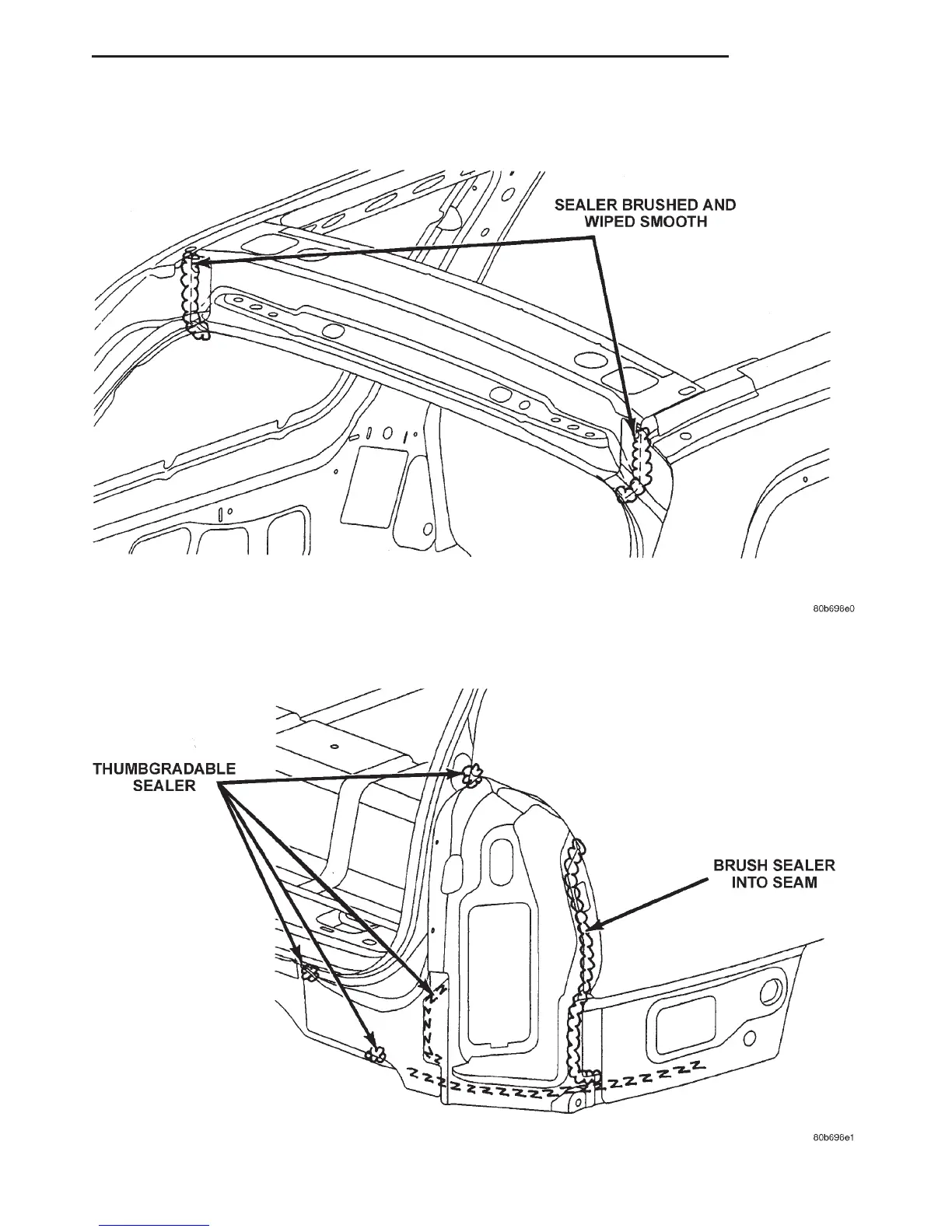 SEALER BRUSHED AND WIPED SMOOTH

80b696e0

THUMBGRADABLE SEALER

BRUSH SEALER INTO SEAM

80b696e1