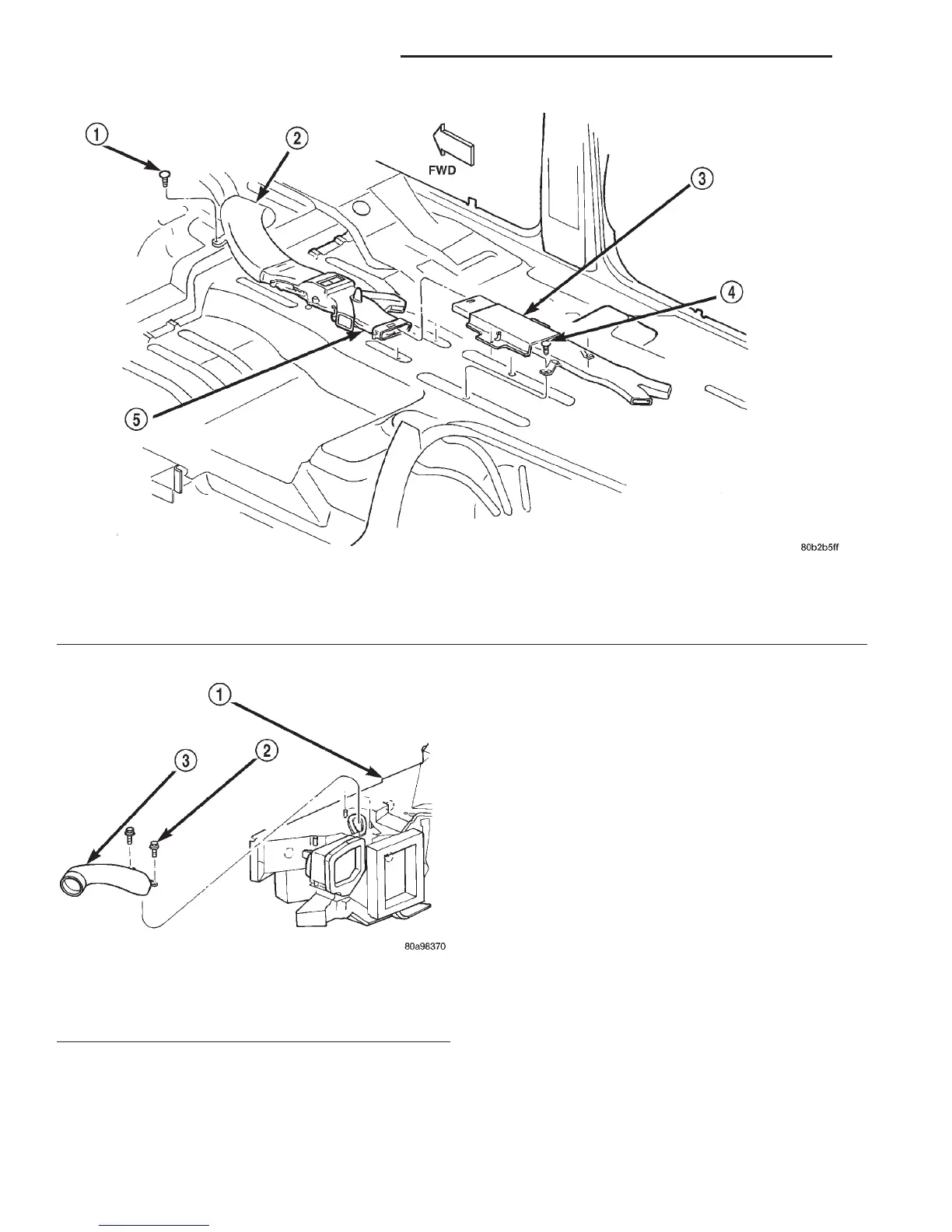 1
2
FWD
3
4
5
80b2b5ff

1
3
2
80a98370