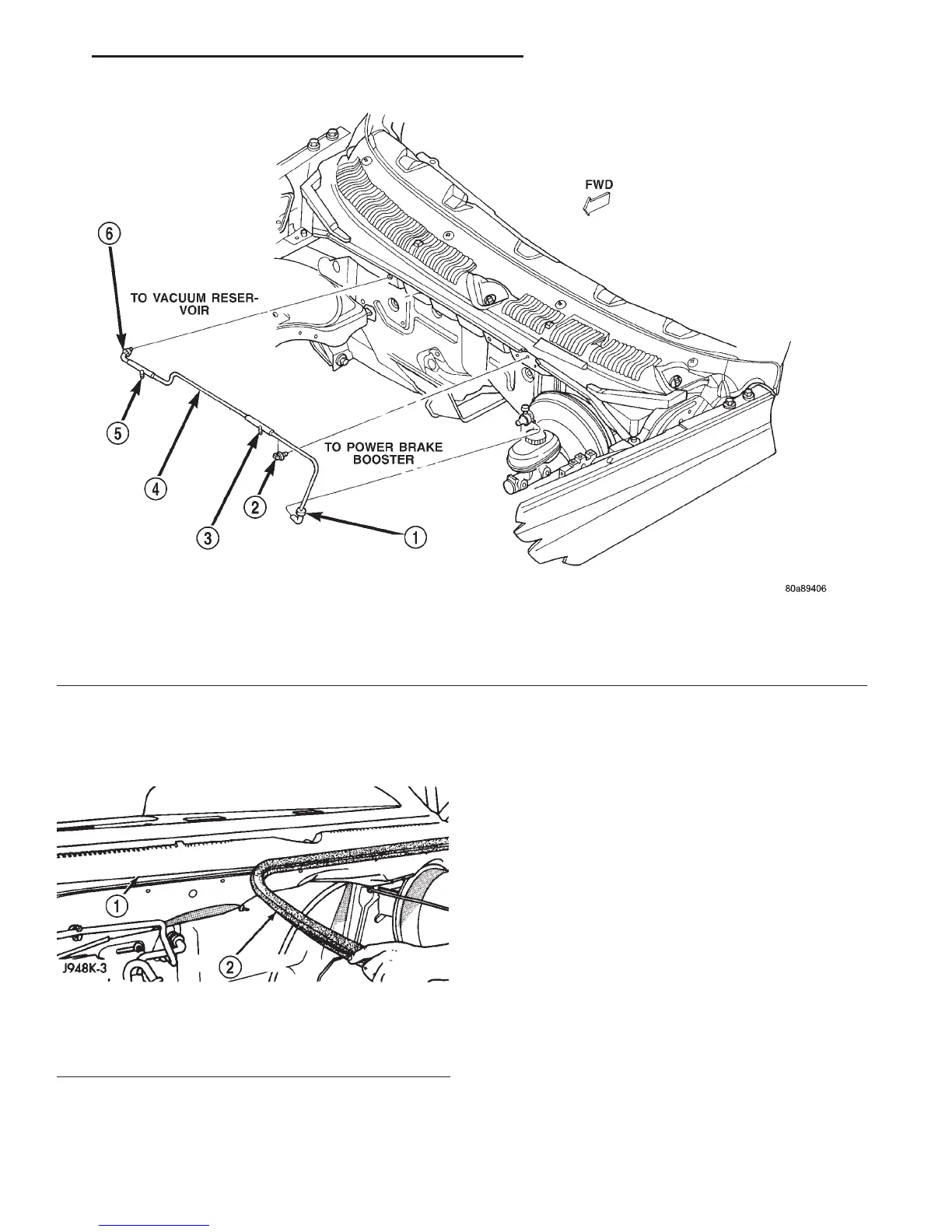 FWD

6

TO VACUUM RESERVOIR

5

4

3

2

TO POWER BRAKE BOOSTER

1

80a89406

1

2

J948K-3