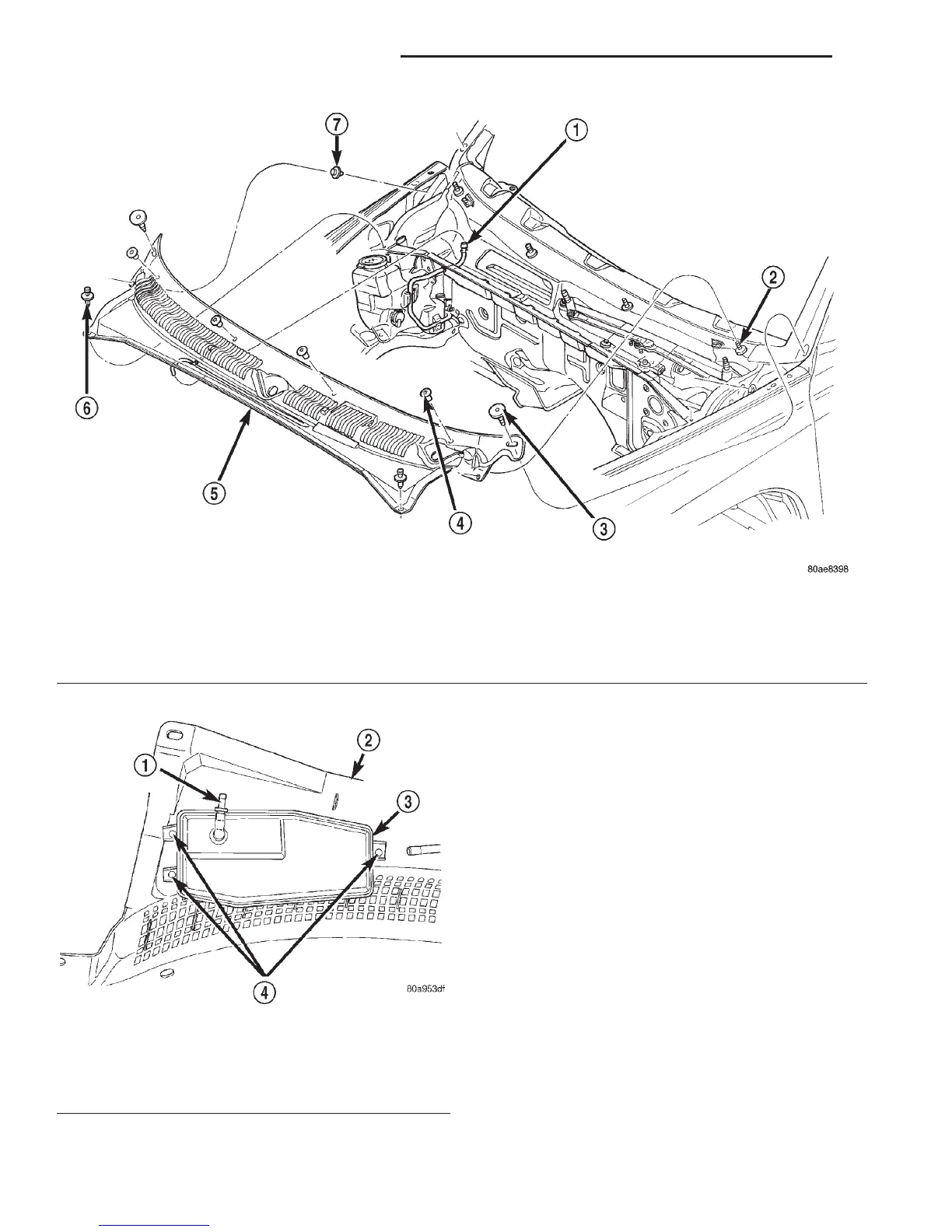 7

1

2

6

5

4

3

80ae8398

1

2

3

4

80a953df