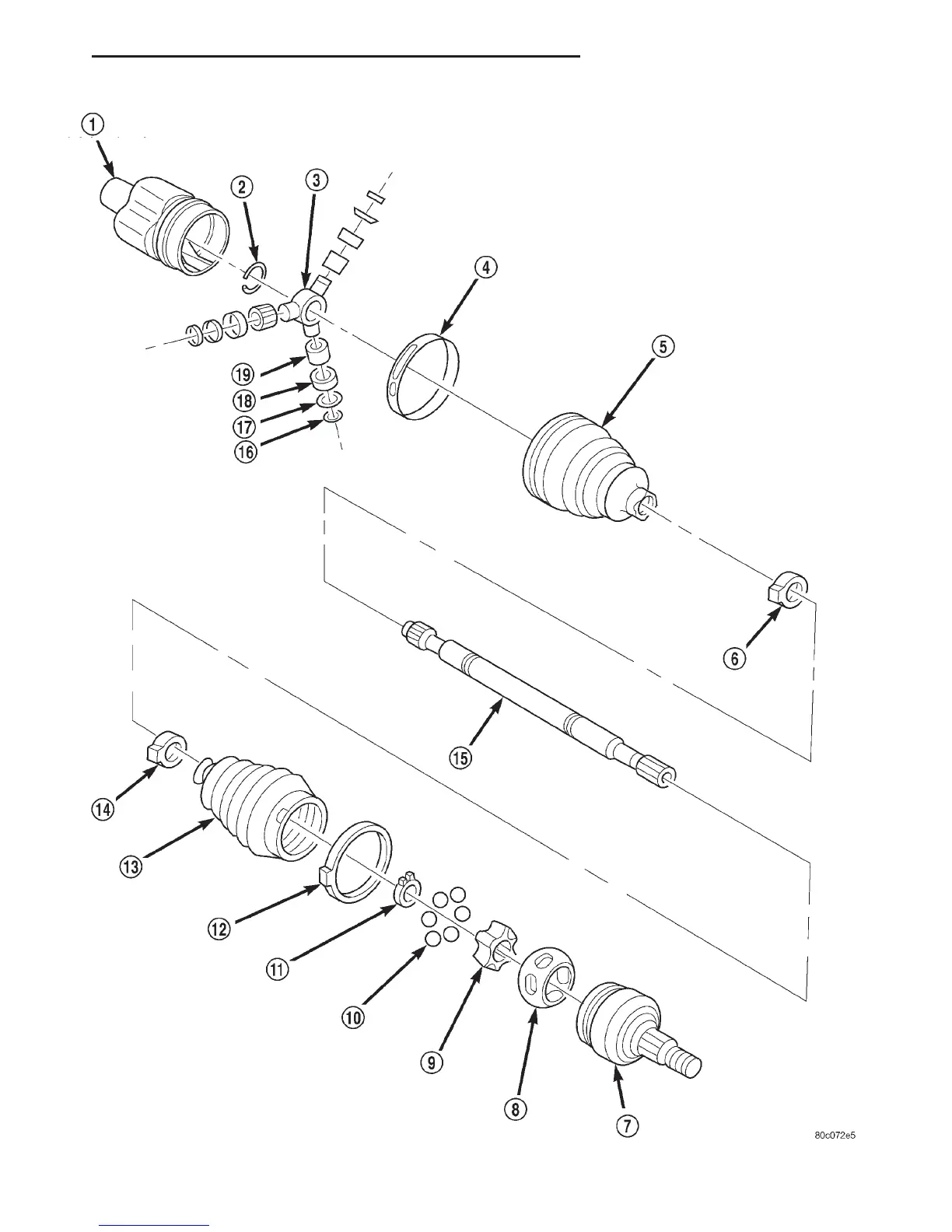 1
2
3
4
5
19
18
17
16
6
15
14
13
12
11
10
9
8
7
80c072e5