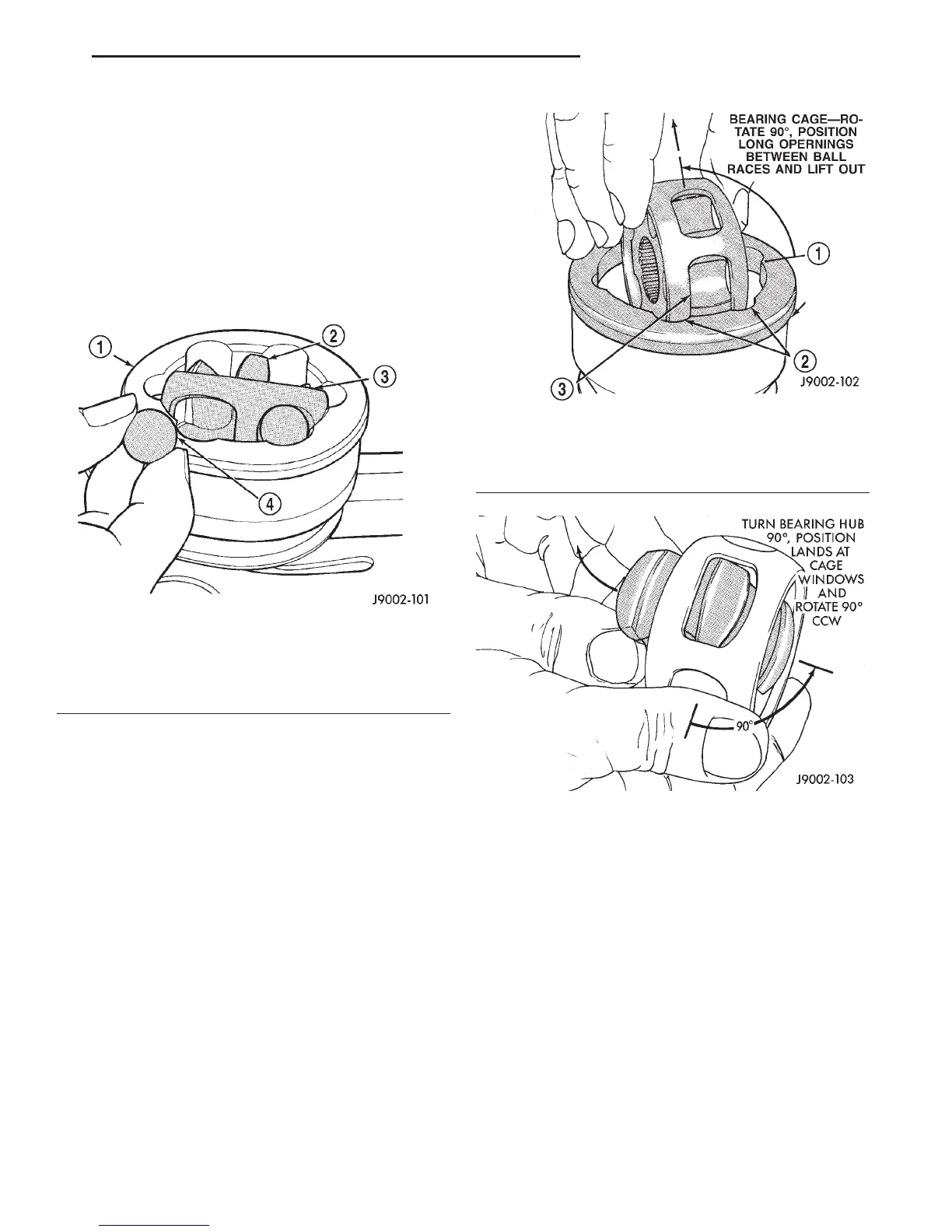 1

2

3

4

J9002-101

BEARING CAGE—ROTATE 90°, POSITION LONG OPERNINGS BETWEEN BALL RACES AND LIFT OUT

1

2

3

J9002-102

TURN BEARING HUB 90°, POSITION LANDS AT CAGE WINDOWS AND ROTATE 90° CCW

90°

J9002-103