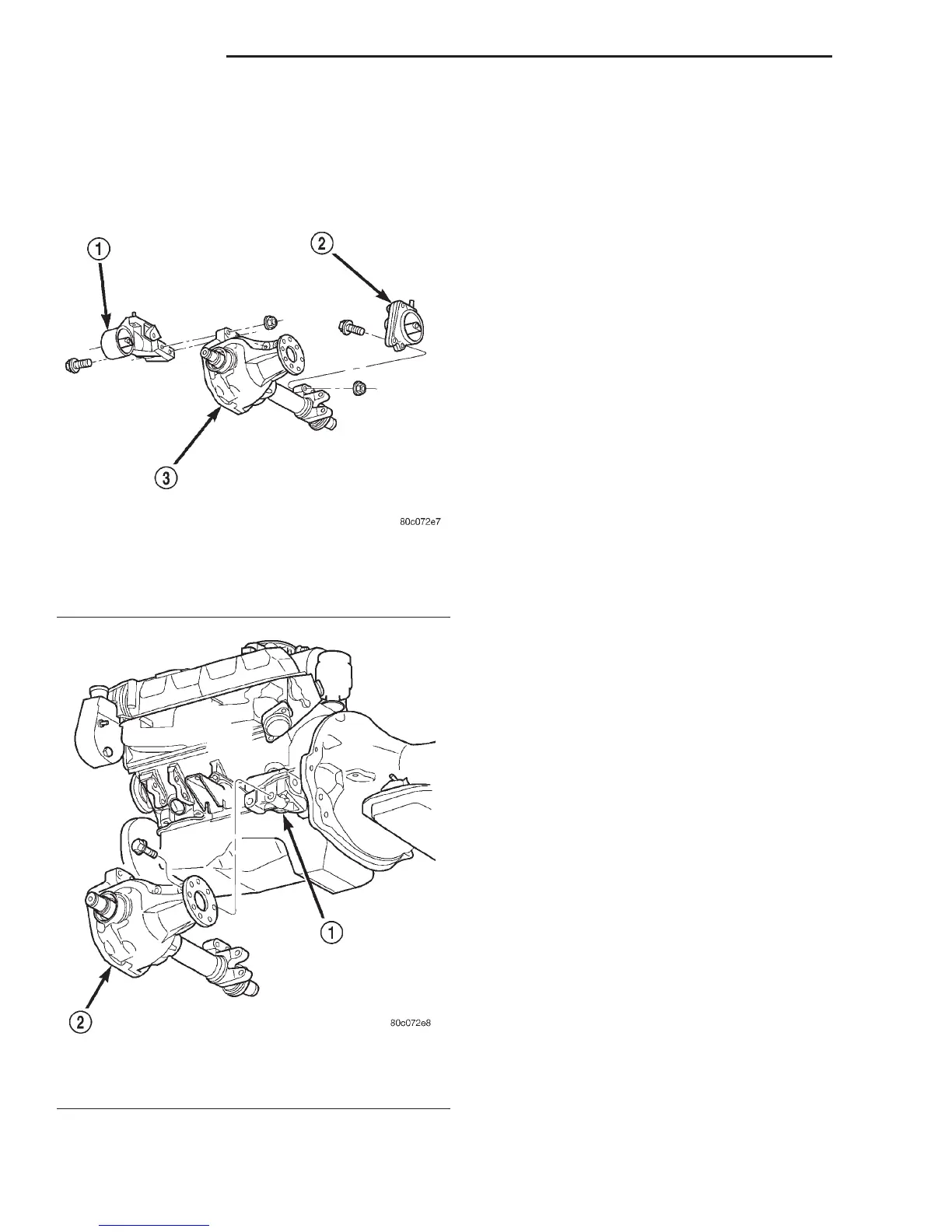 1

2

3

80c072e7

1

2

80c072e8