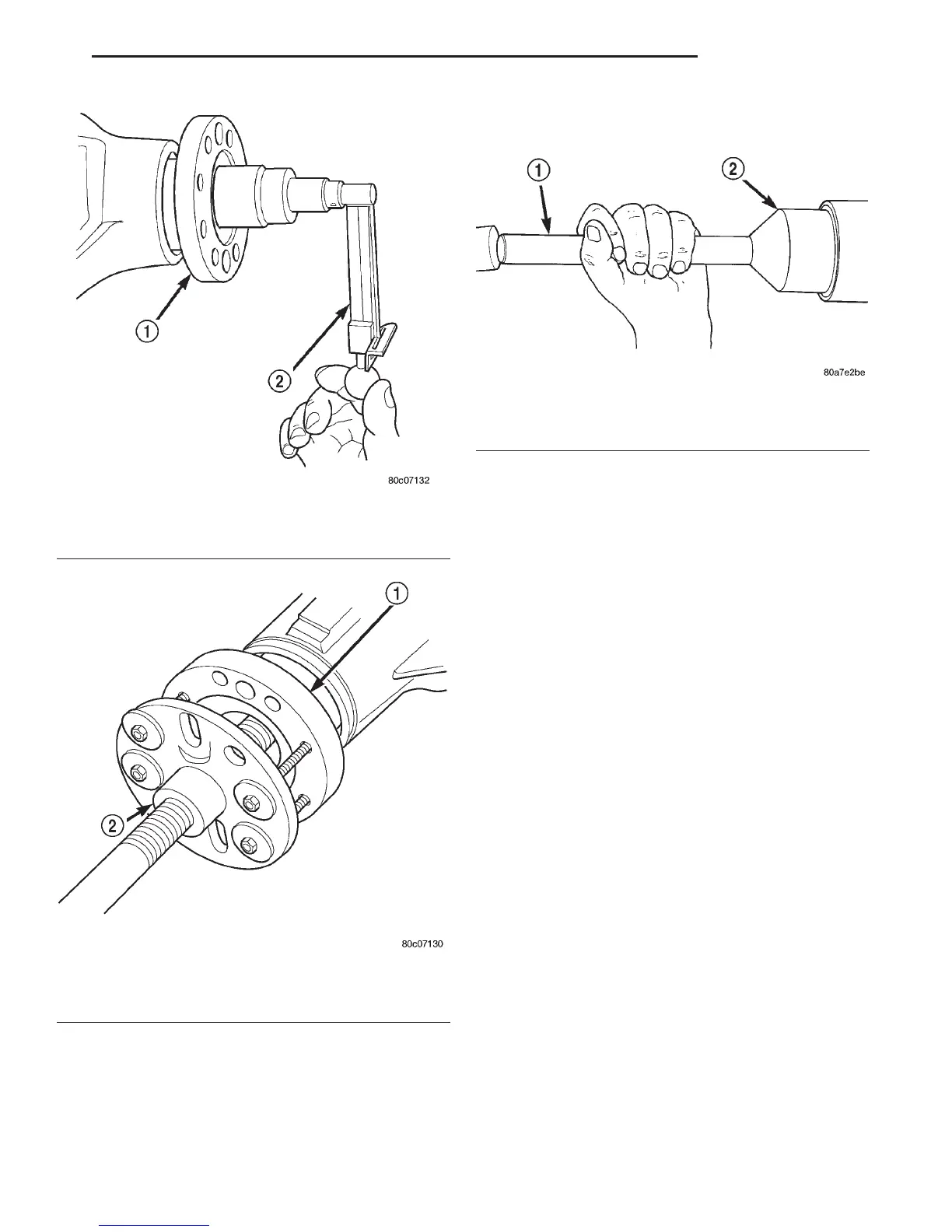 1

2

80c07132

1

2

80c07130

1

2

80a7e2be