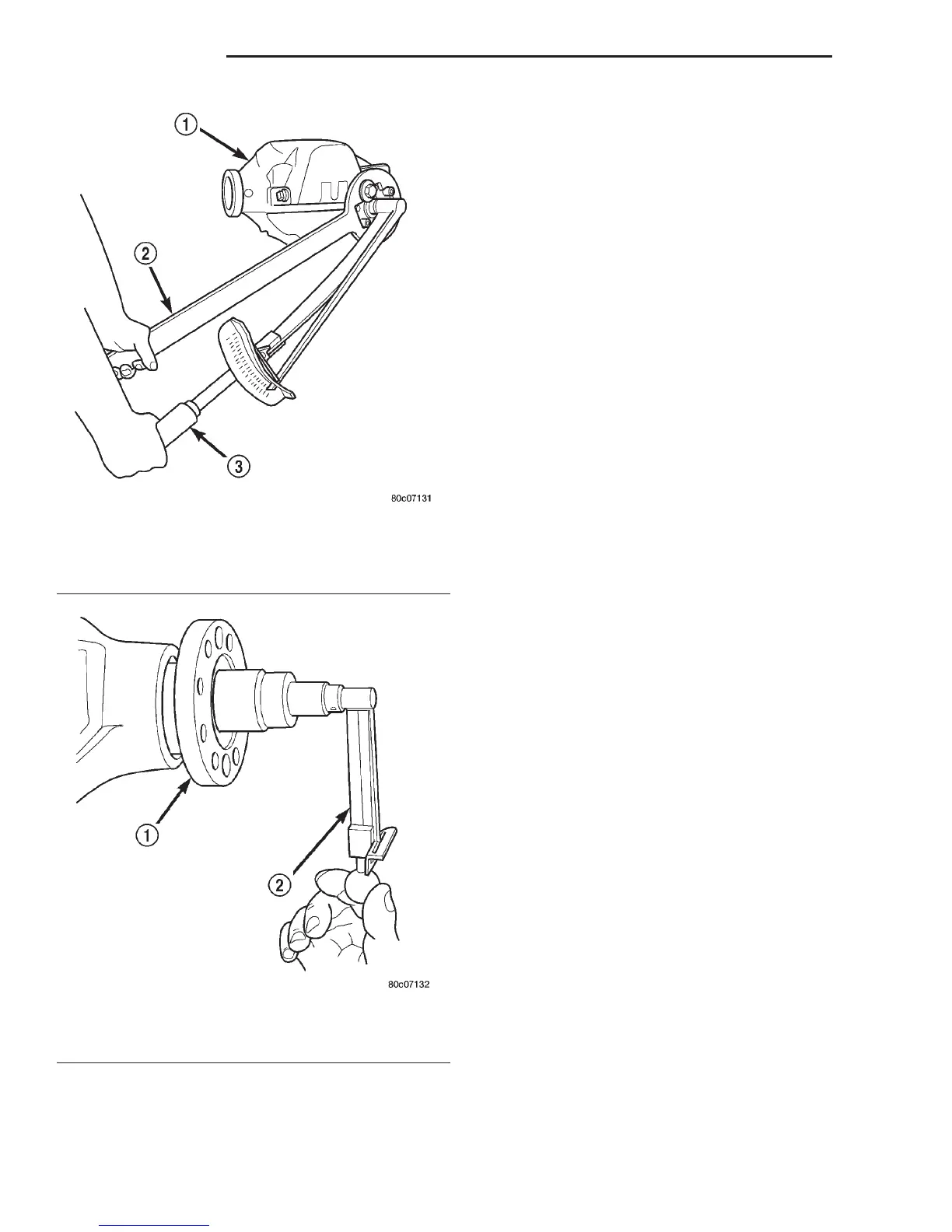 1

2

3

80c07131

1

2

80c07132