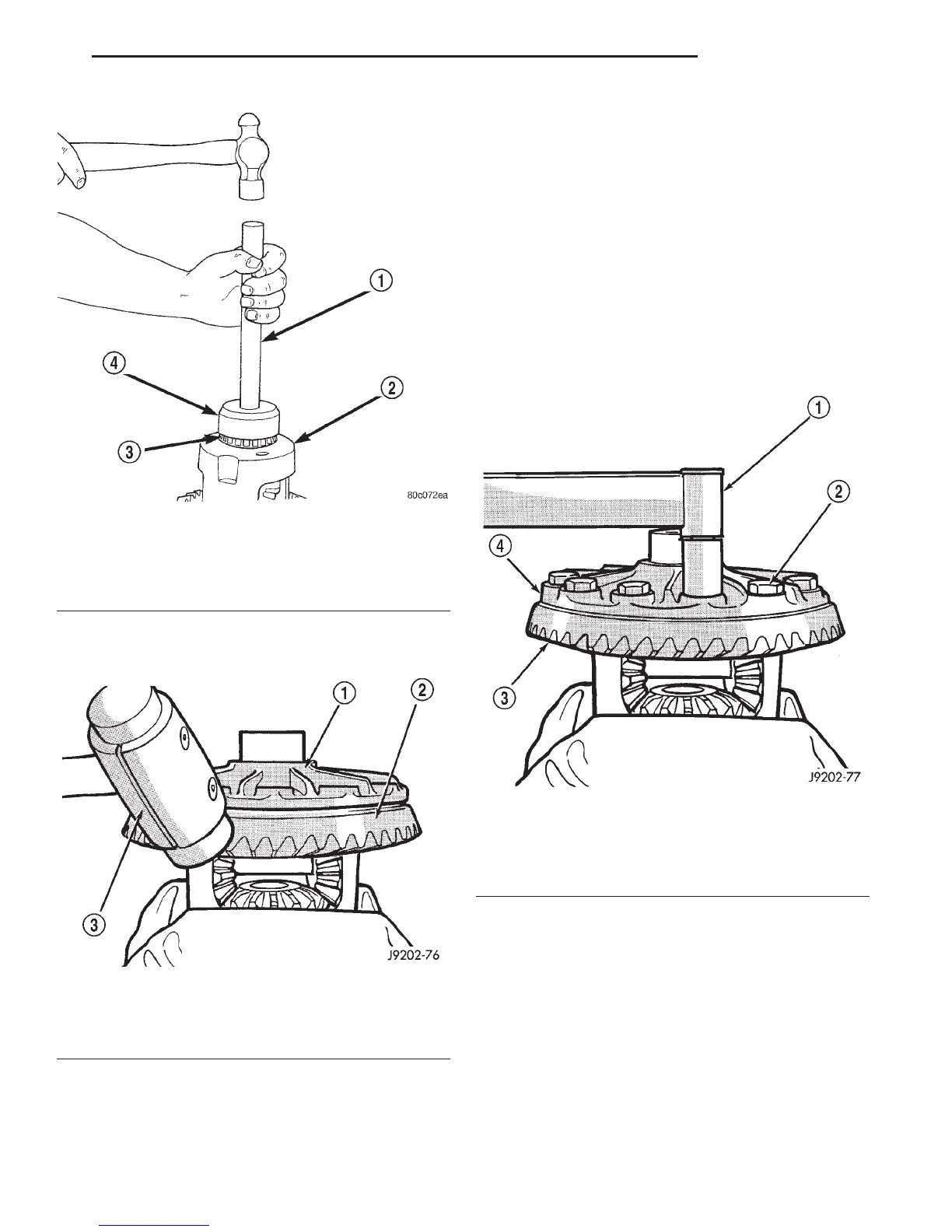 1
4
2
3
80c072ea

1
2
3
J9202-76

1
2
4
3
J9202-77