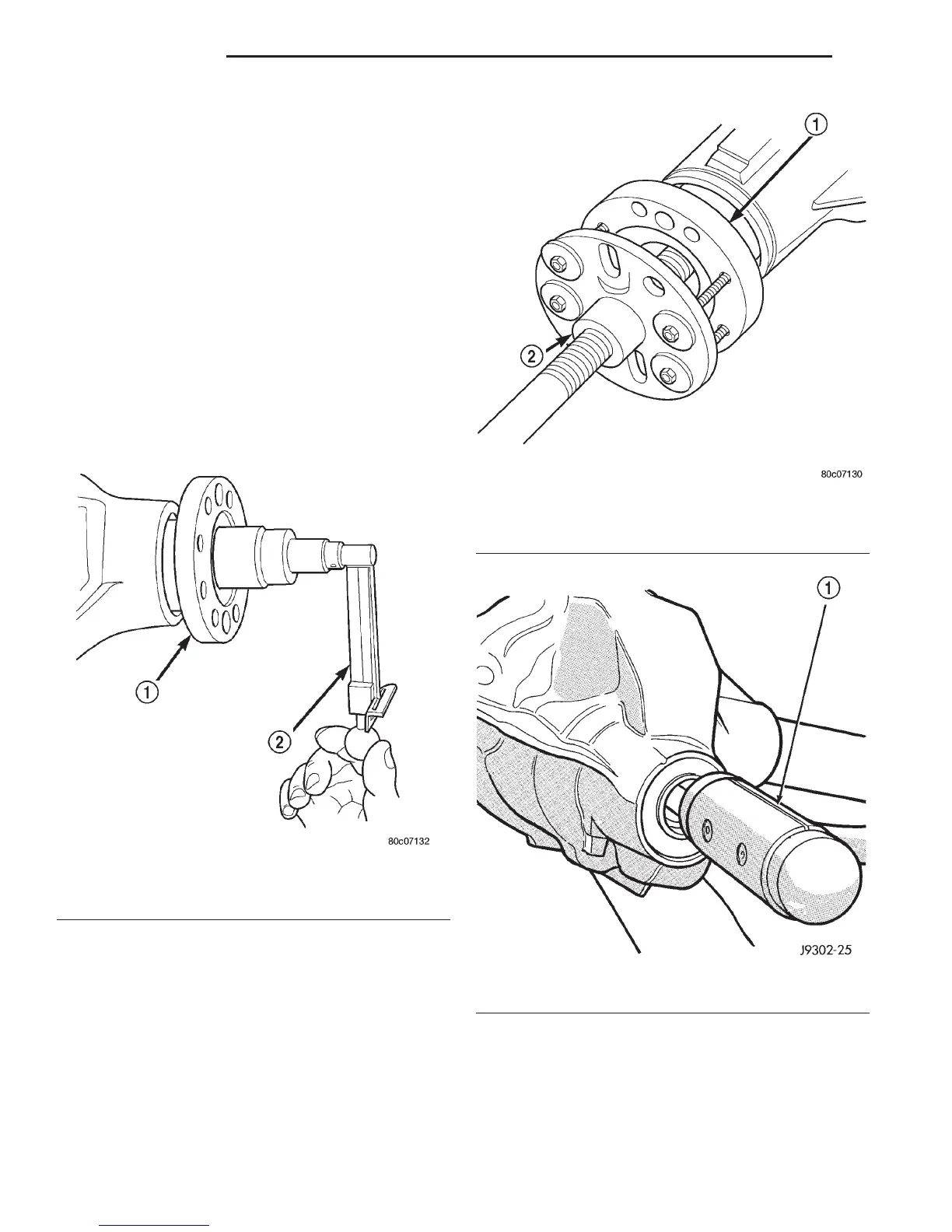 1

2

80c07130

1

2

80c07132

1

J9302-25